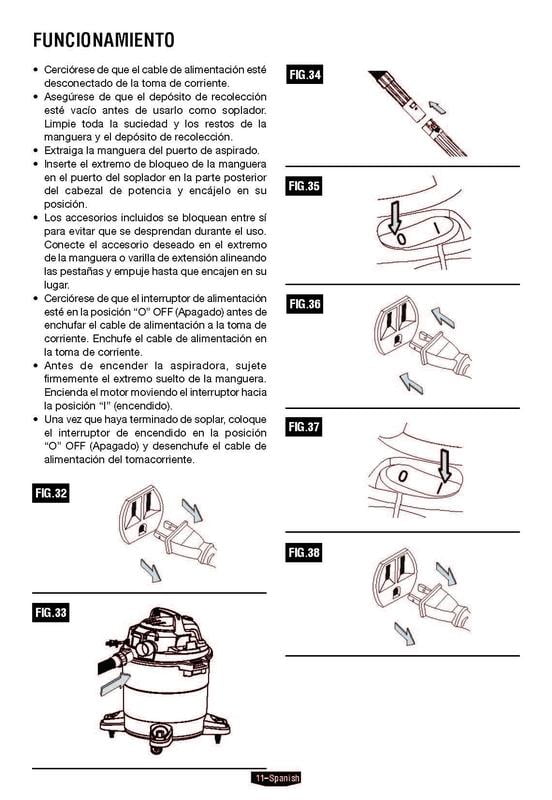 FUNCIONAMIENTO

• Cerciórese de que el cable de alimentación esté desconectado de la toma de corriente.
• Asegúrese de que el depósito de recolección esté vacío antes de usarlo como soplador. Limpie toda la suciedad y los restos de la manguera y el depósito de recolección.
• Extraiga la manguera del puerto de aspirado.
• Inserte el extremo de bloqueo de la manguera en el puerto del soplador en la parte posterior del cabezal de potencia y encájelo en su posición.
• Los accesorios incluidos se bloquean entre sí para evitar que se desprendan durante el uso. Conecte el accesorio deseado en el extremo de la manguera o varilla de extensión alineando las pestañas y empuje hasta que encajen en su lugar.
• Cerciórese de que el interruptor de alimentación esté en la posición "O" OFF (Apagado) antes de enchufar el cable de alimentación a la toma de corriente. Enchufe el cable de alimentación en la toma de corriente.
• Antes de encender la aspiradora, sujete firmemente el extremo suelto de la manguera. Encienda el motor moviendo el interruptor hacia la posición "I" (encendido).
• Una vez que haya terminado de soplar, coloque el interruptor de encendido en la posición "O" OFF (Apagado) y desenchufe el cable de alimentación del tomacorriente.

FIG.32

FIG.33

FIG.34

FIG.35

O I

FIG.36

FIG.37

O I

FIG.38

11–Spanish