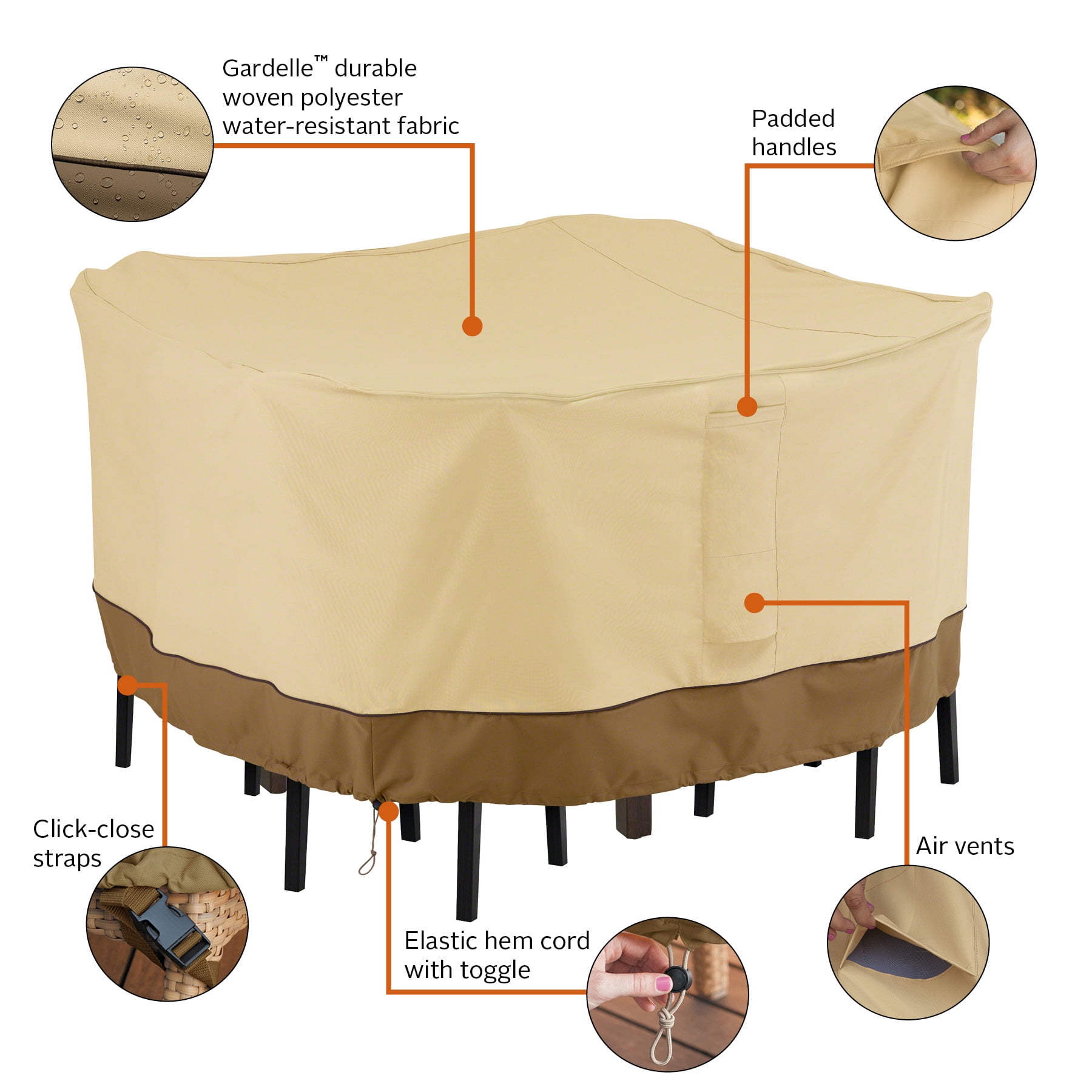 Gardelle™ durable woven polyester water-resistant fabric

Padded handles

Click-close straps

Elastic hem cord with toggle

Air vents