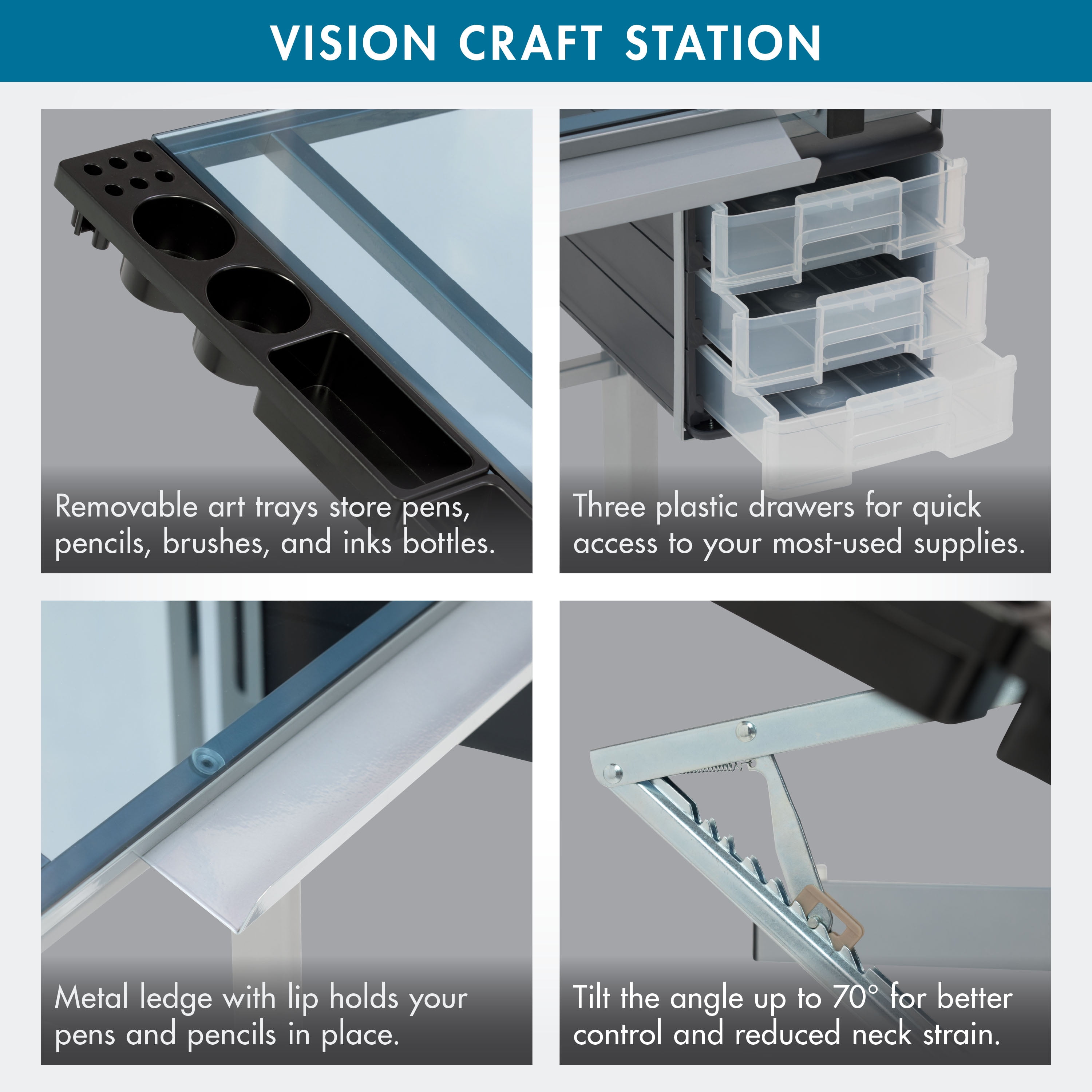 VISION CRAFT STATION

Removable art trays store pens, pencils, brushes, and inks bottles.

Three plastic drawers for quick access to your most-used supplies.

Metal ledge with lip holds your pens and pencils in place.

Tilt the angle up to 70° for better control and reduced neck strain.