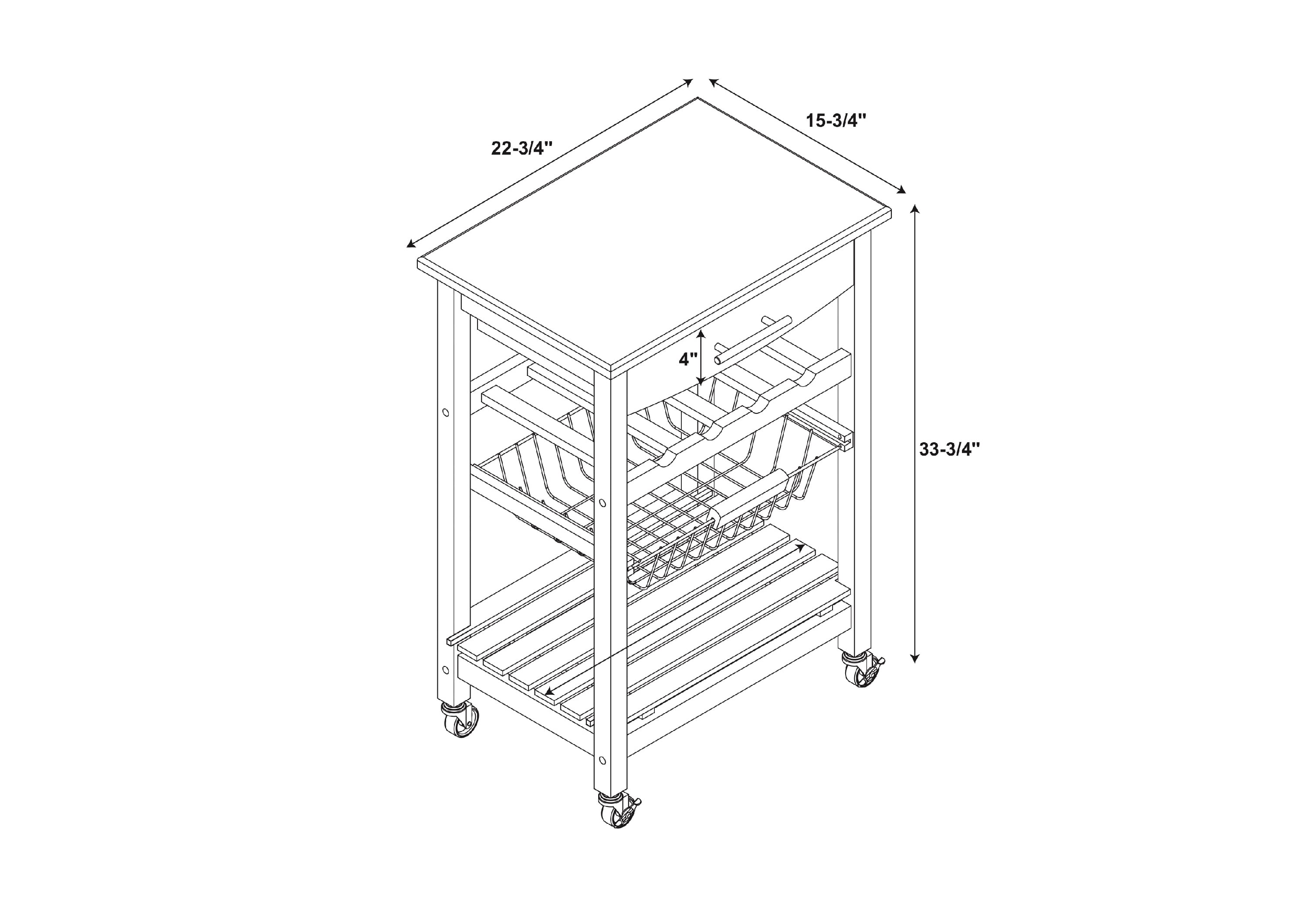 22-3/4"

15-3/4"

4"

33-3/4"