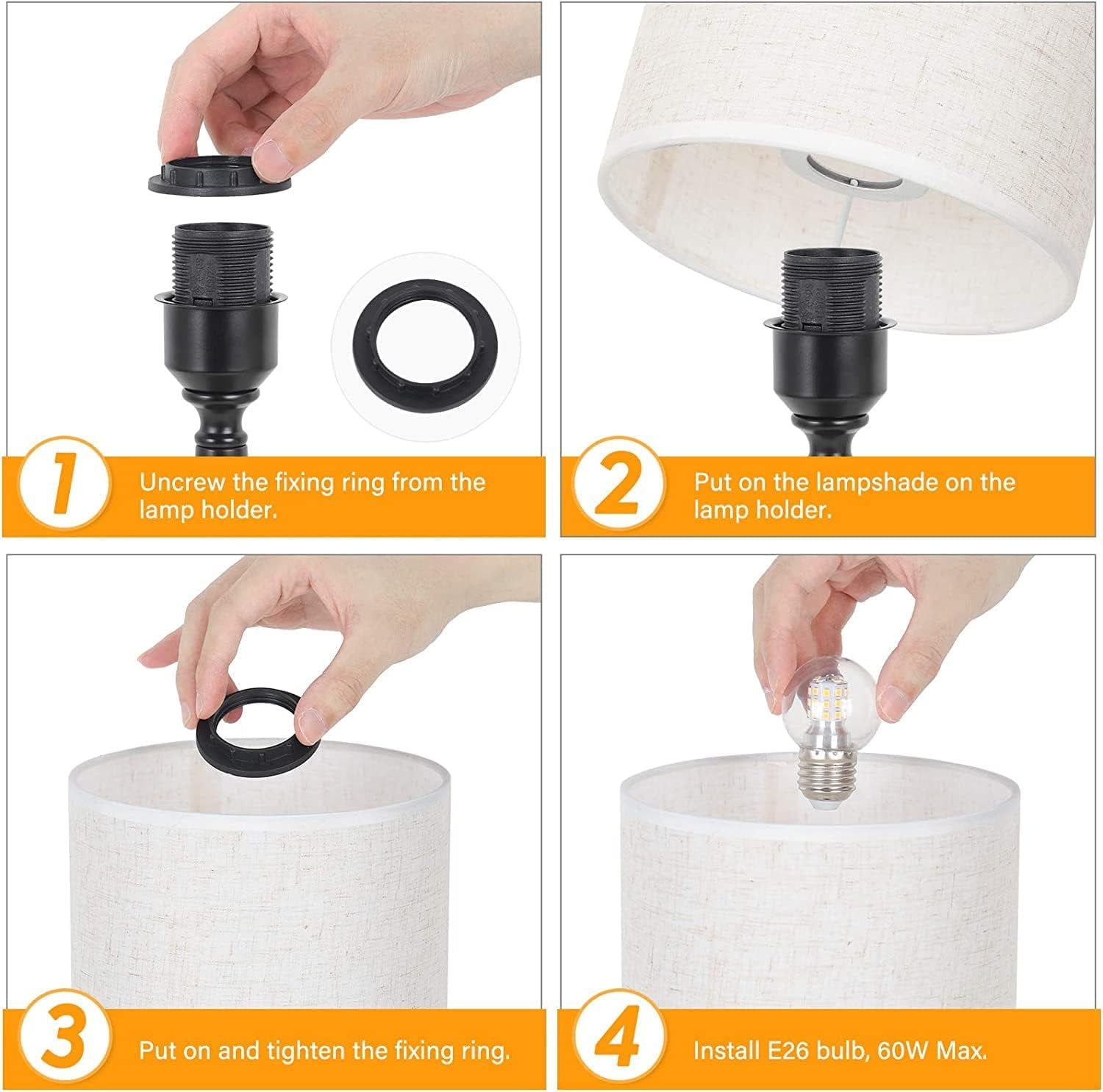 1 Uncrew the fixing ring from the lamp holder.

2 Put on the lampshade on the lamp holder.

3 Put on and tighten the fixing ring.

4 Install E26 bulb, 60W Max.