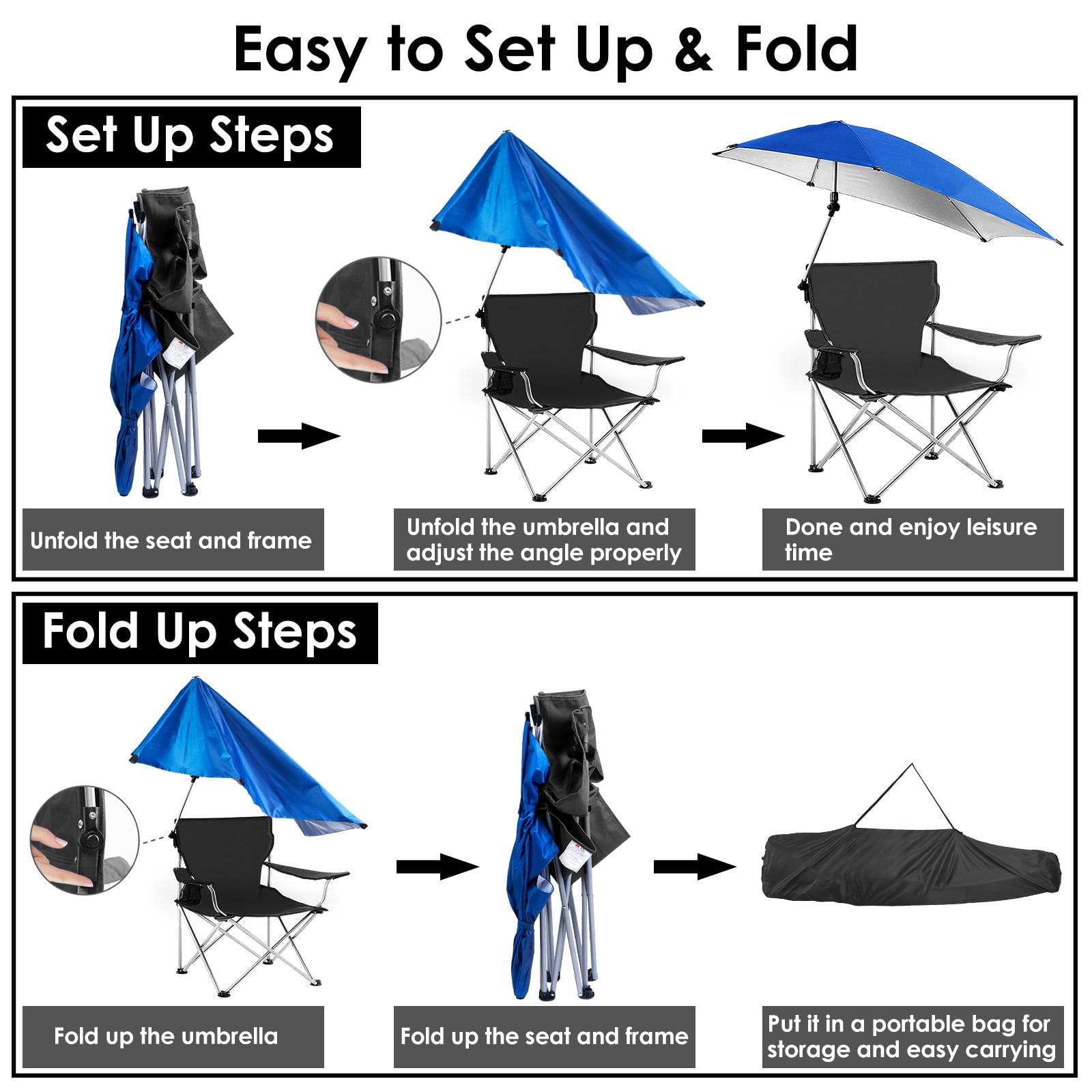 Easy to Set Up & Fold

Set Up Steps

Unfold the seat and frame

Unfold the umbrella and adjust the angle properly

Done and enjoy leisure time

Fold Up Steps

Fold up the umbrella

Fold up the seat and frame

Put it in a portable bag for storage and easy carrying