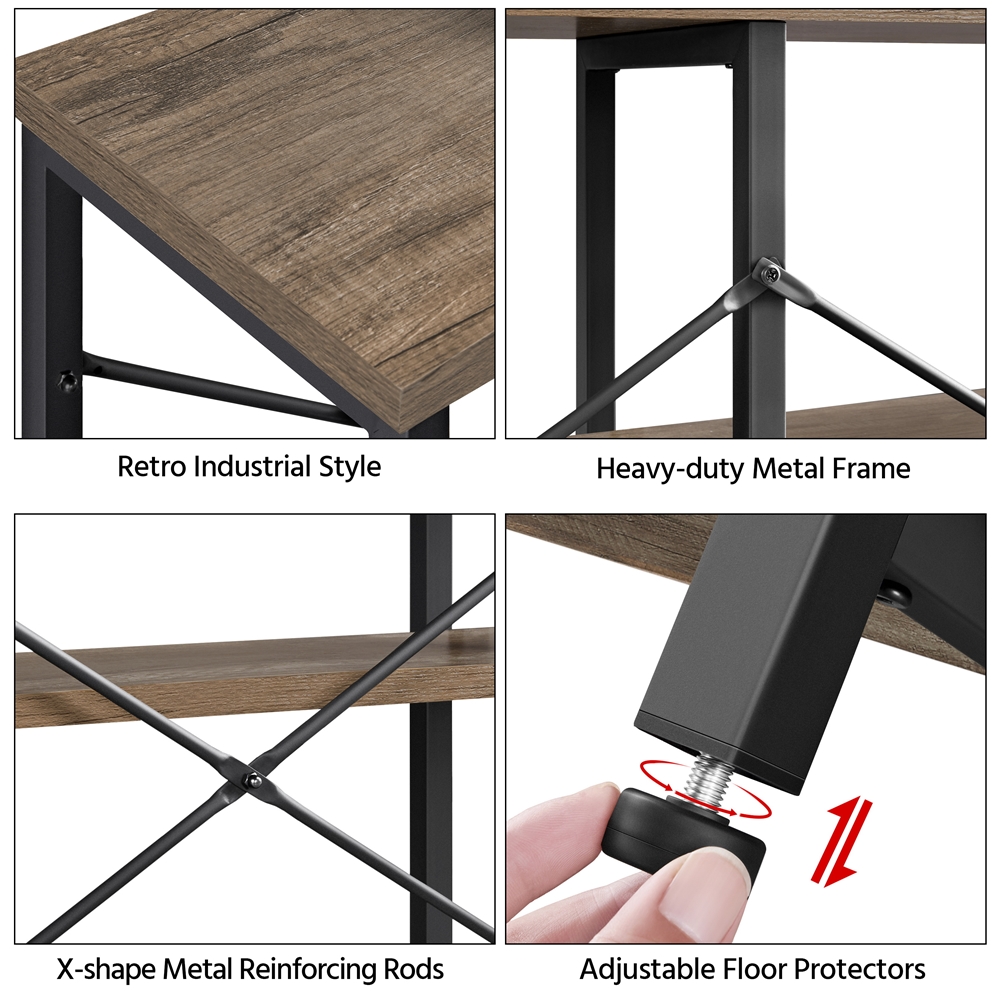 Retro Industrial Style

Heavy-duty Metal Frame

X-shape Metal Reinforcing Rods

Adjustable Floor Protectors