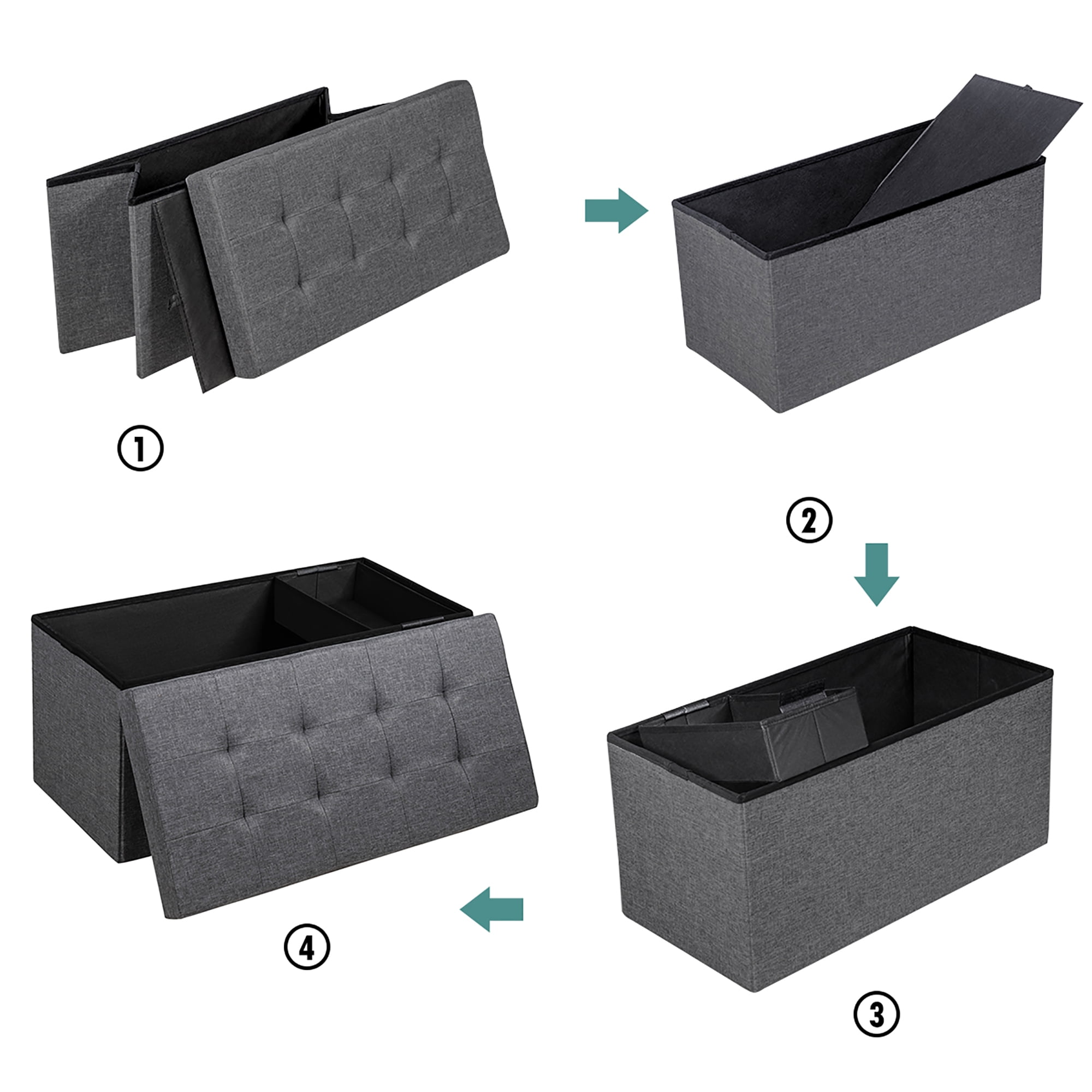 ①

②

③

④