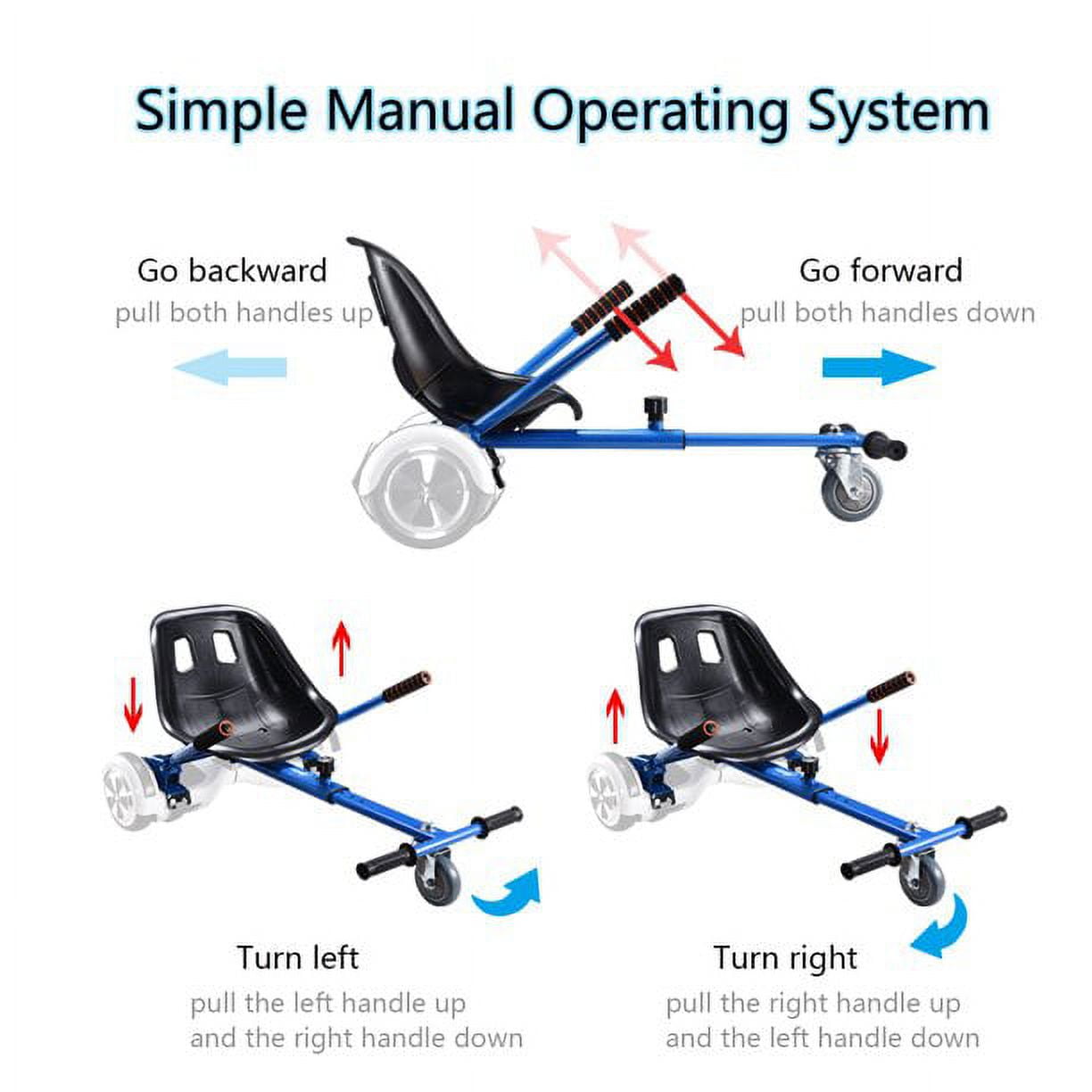 Simple Manual Operating System

Go backward
pull both handles up

Go forward
pull both handles down

Turn left
pull the left handle up and the right handle down

Turn right
pull the right handle up and the left handle down