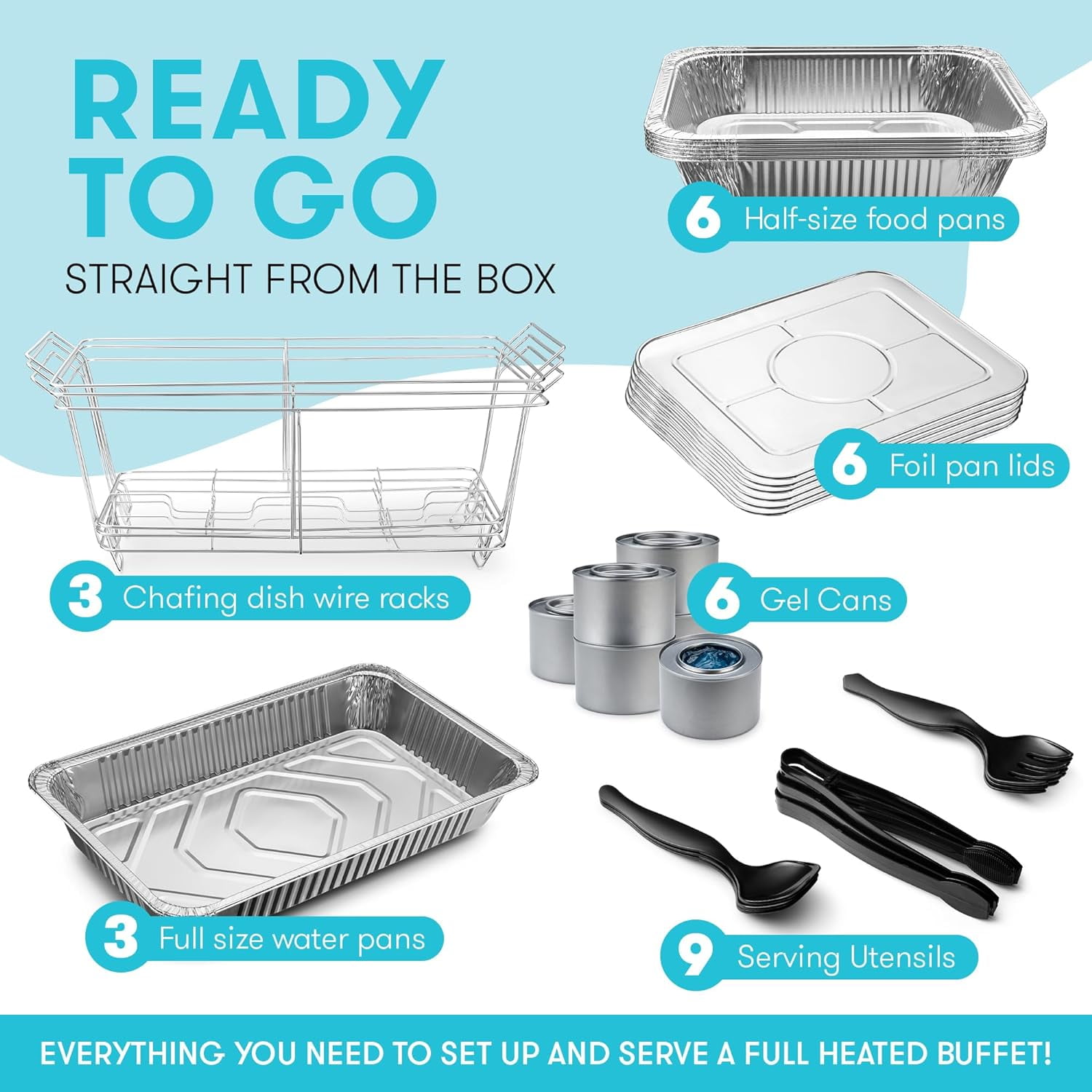 READY TO GO

STRAIGHT FROM THE BOX

6 Half-size food pans

6 Foil pan lids

3 Chafing dish wire racks

6 Gel Cans

3 Full size water pans

9 Serving Utensils

EVERYTHING YOU NEED TO SET UP AND SERVE A FULL HEATED BUFFET!