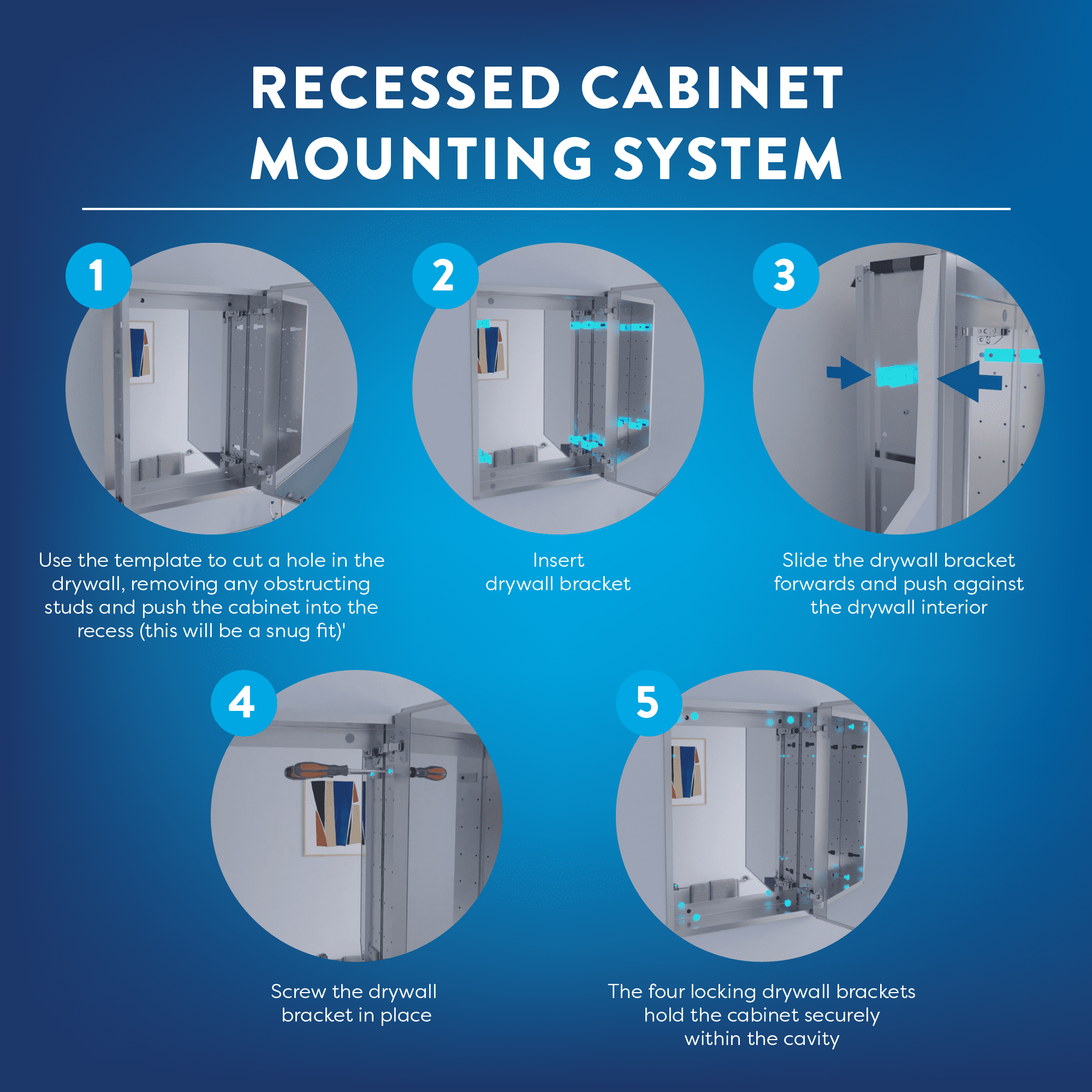 RECESSED CABINET MOUNTING SYSTEM

1

Use the template to cut a hole in the drywall, removing any obstructing studs and push the cabinet into the recess (this will be a snug fit)'

2

Insert drywall bracket

3

Slide the drywall bracket forwards and push against the drywall interior

4

Screw the drywall bracket in place

5

The four locking drywall brackets hold the cabinet securely within the cavity