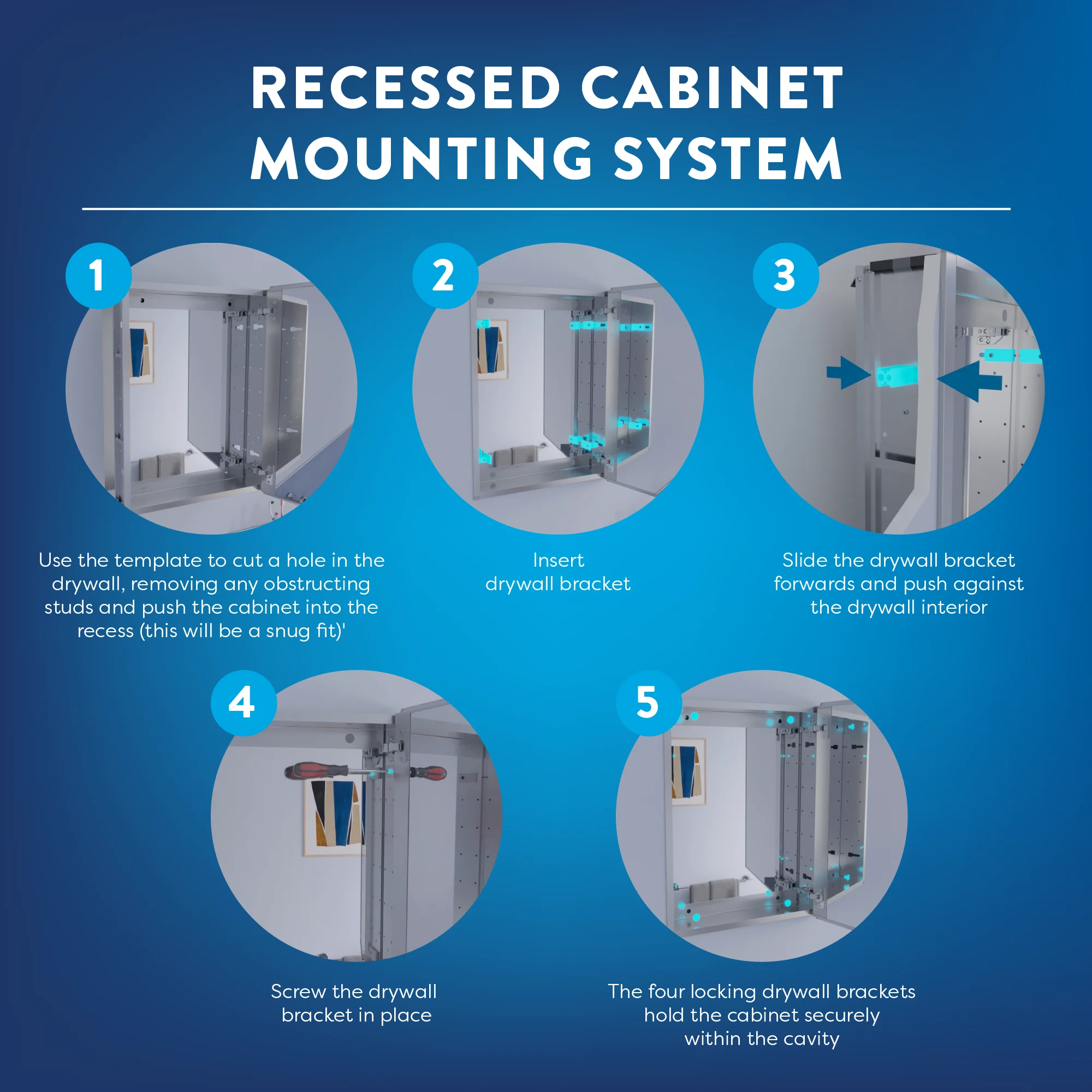 RECESSED CABINET MOUNTING SYSTEM

1

Use the template to cut a hole in the drywall, removing any obstructing studs and push the cabinet into the recess (this will be a snug fit)'

2

Insert drywall bracket

3

Slide the drywall bracket forwards and push against the drywall interior

4

Screw the drywall bracket in place

5

The four locking drywall brackets hold the cabinet securely within the cavity