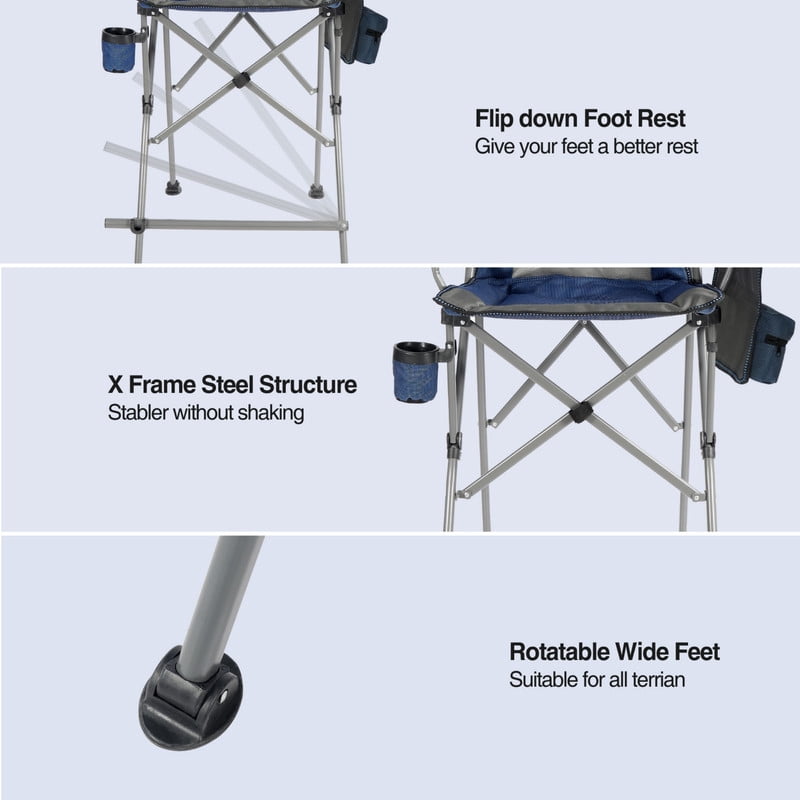 Flip down Foot Rest
Give your feet a better rest

X Frame Steel Structure
Stabler without shaking

Rotatable Wide Feet
Suitable for all terrian