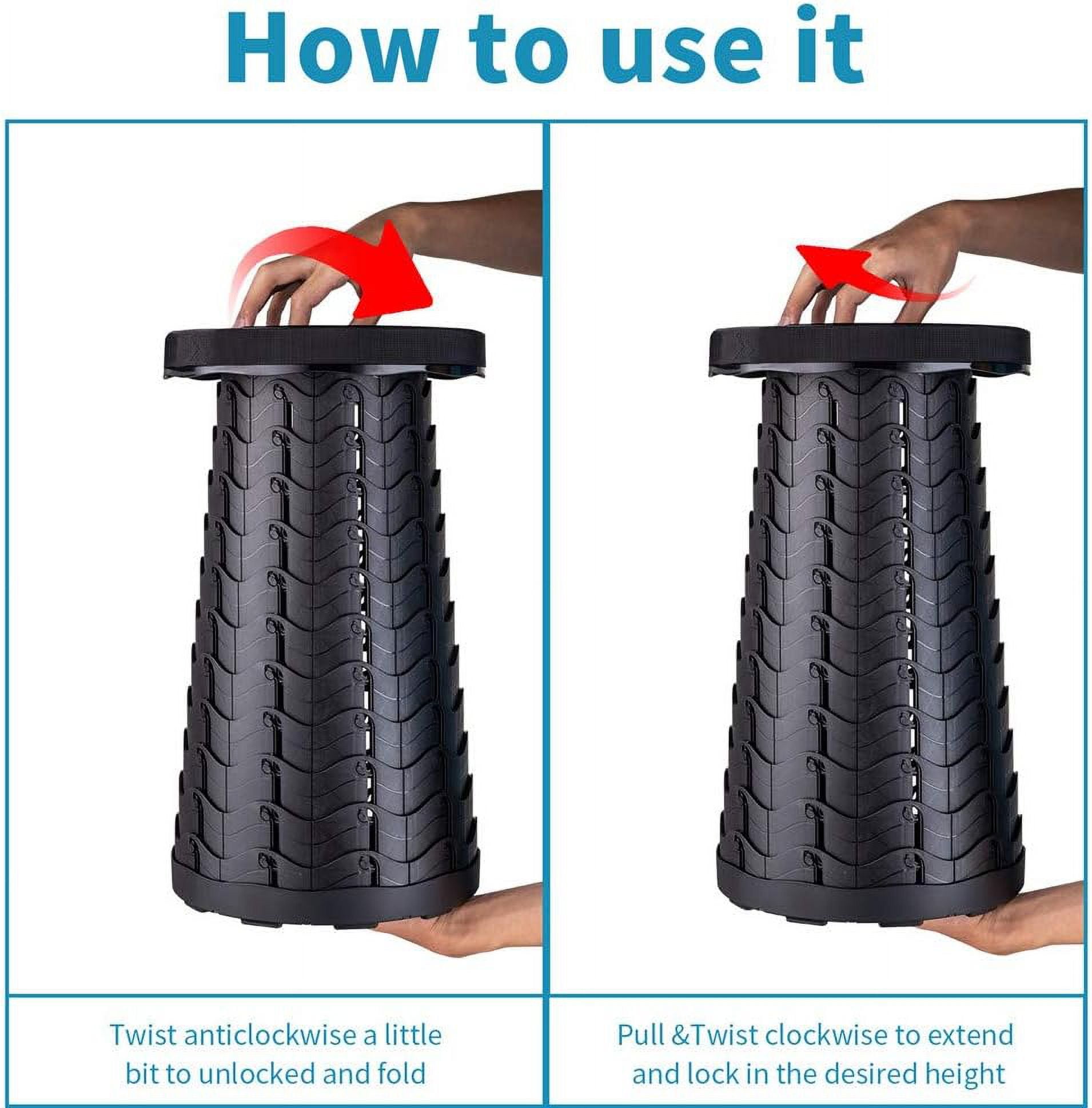 How to use it

Twist anticlockwise a little bit to unlocked and fold

Pull &Twist clockwise to extend and lock in the desired height