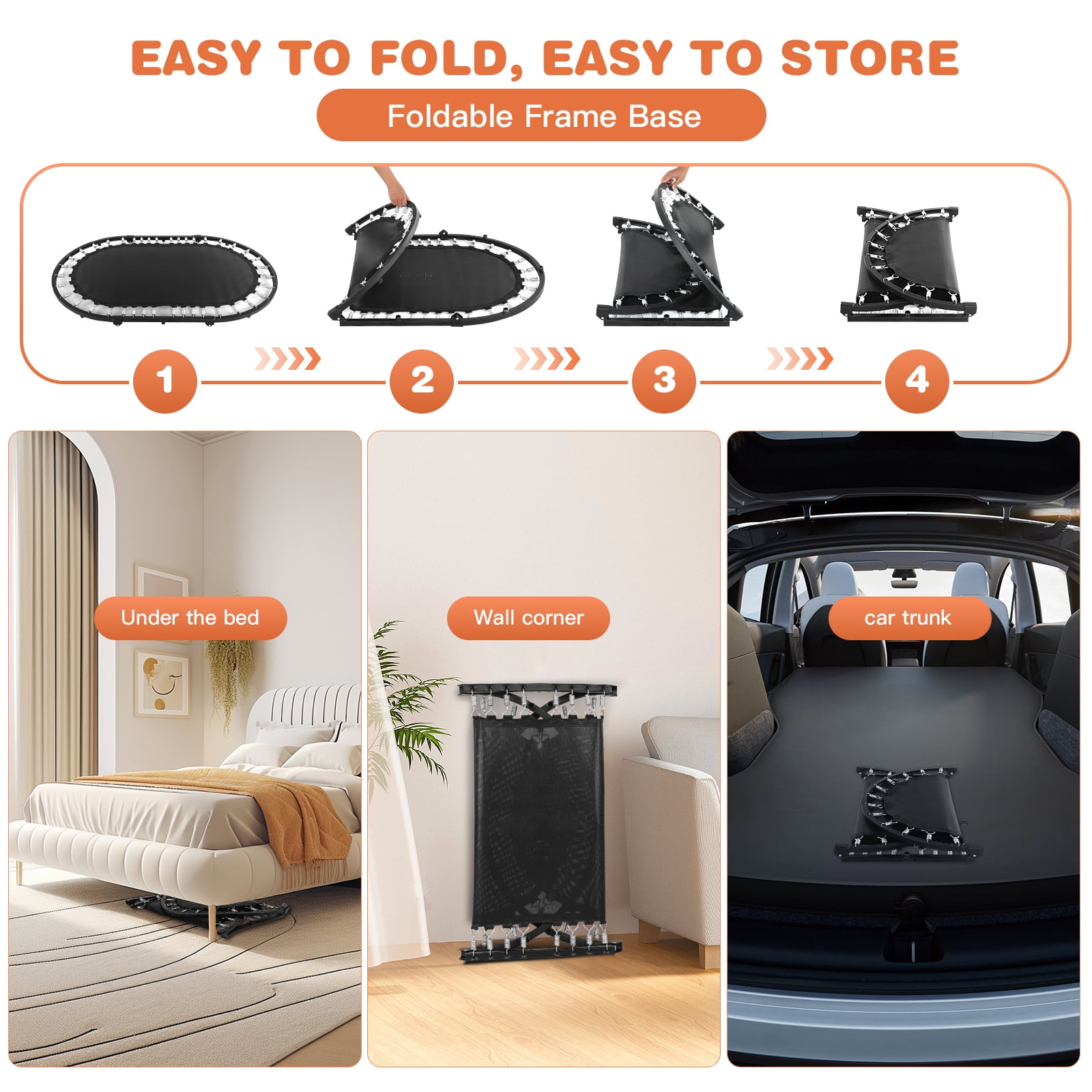 EASY TO FOLD, EASY TO STORE

Foldable Frame Base

1

2

3

4

Under the bed

Wall corner

car trunk