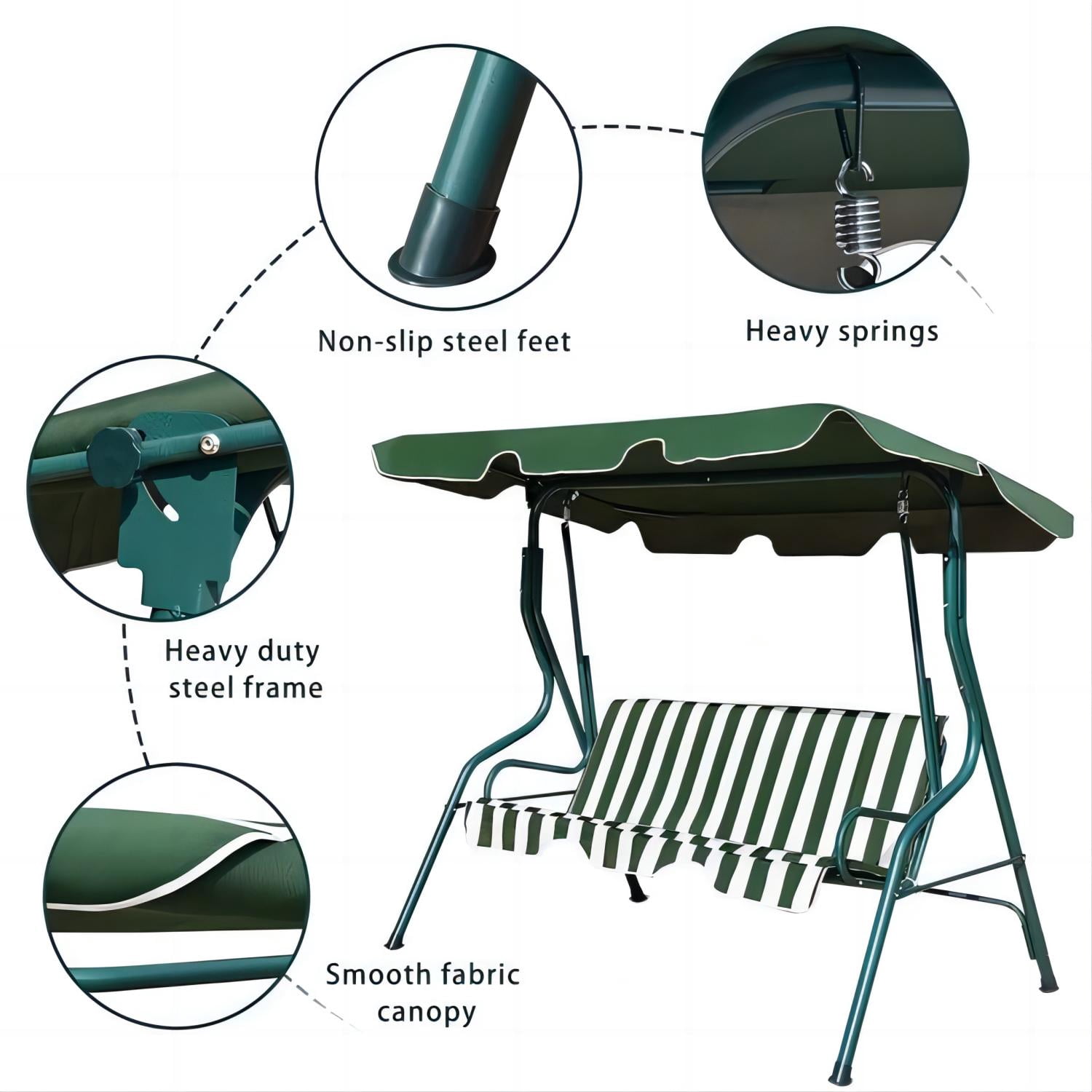 Non-slip steel feet

Heavy springs

Heavy duty steel frame

Smooth fabric canopy