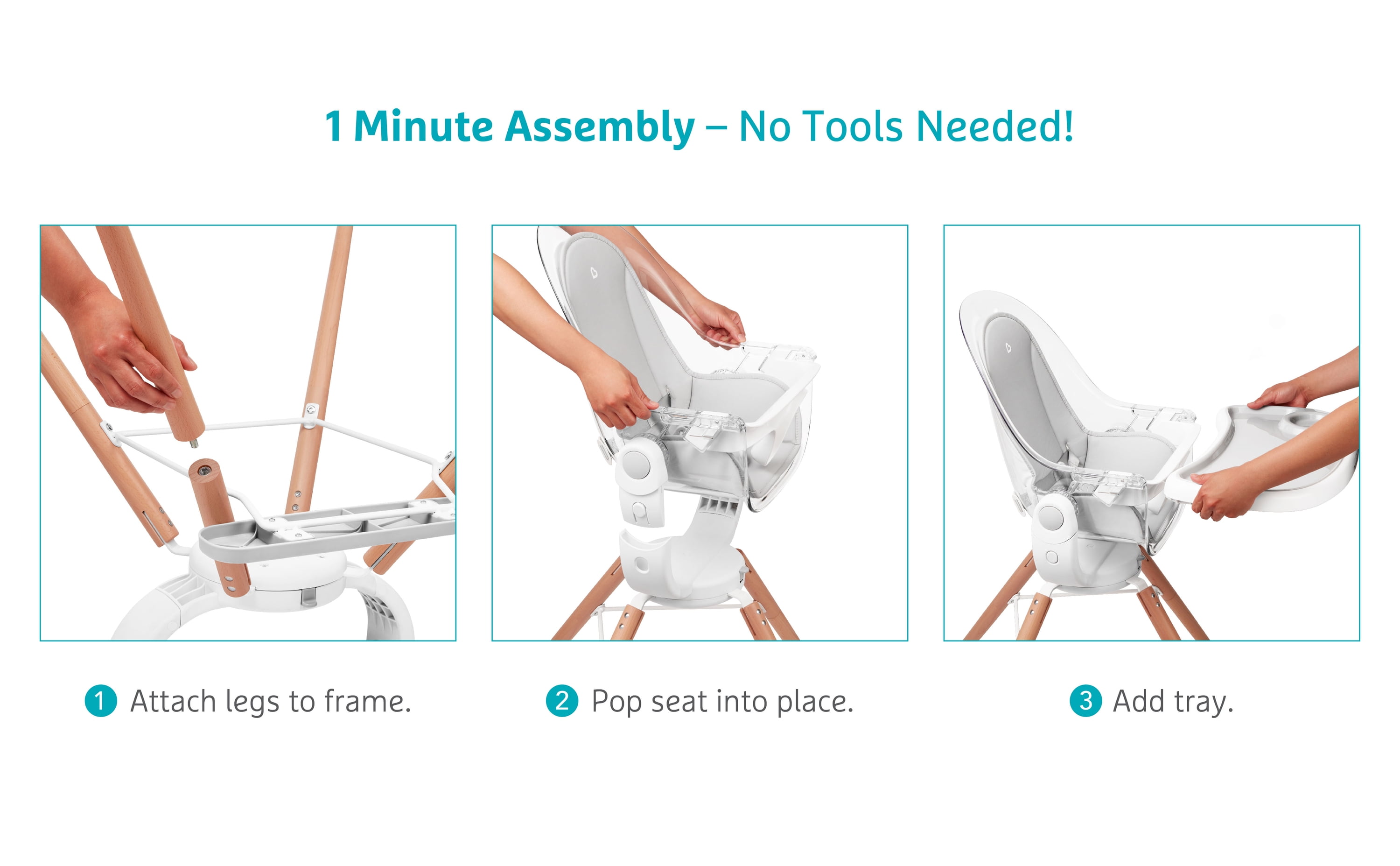 1 Minute Assembly – No Tools Needed!

1 Attach legs to frame.

2 Pop seat into place.

3 Add tray.