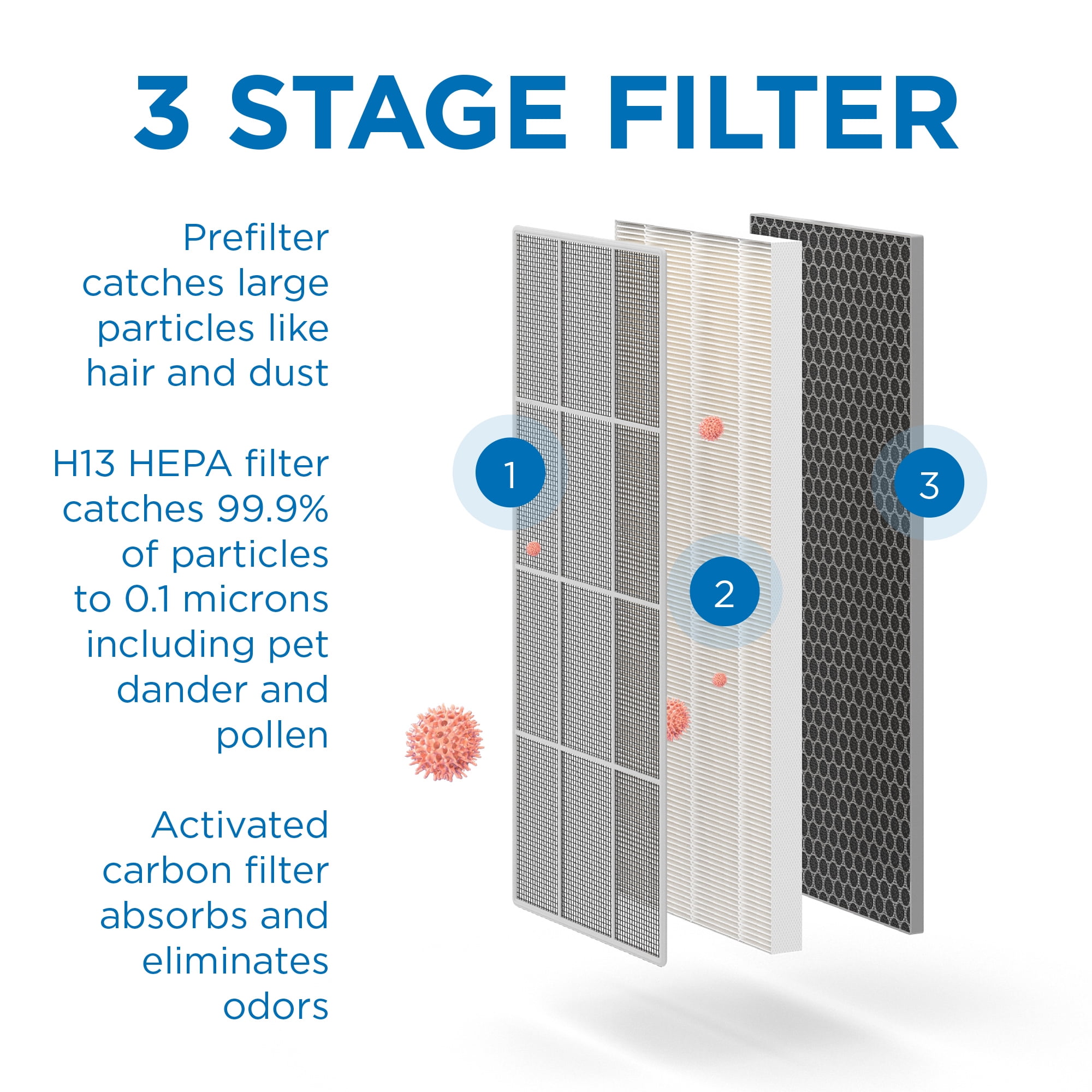 3 STAGE FILTER

Prefilter catches large particles like hair and dust

H13 HEPA filter catches 99.9% of particles to 0.1 microns including pet dander and pollen

Activated carbon filter absorbs and eliminates odors

1

2

3