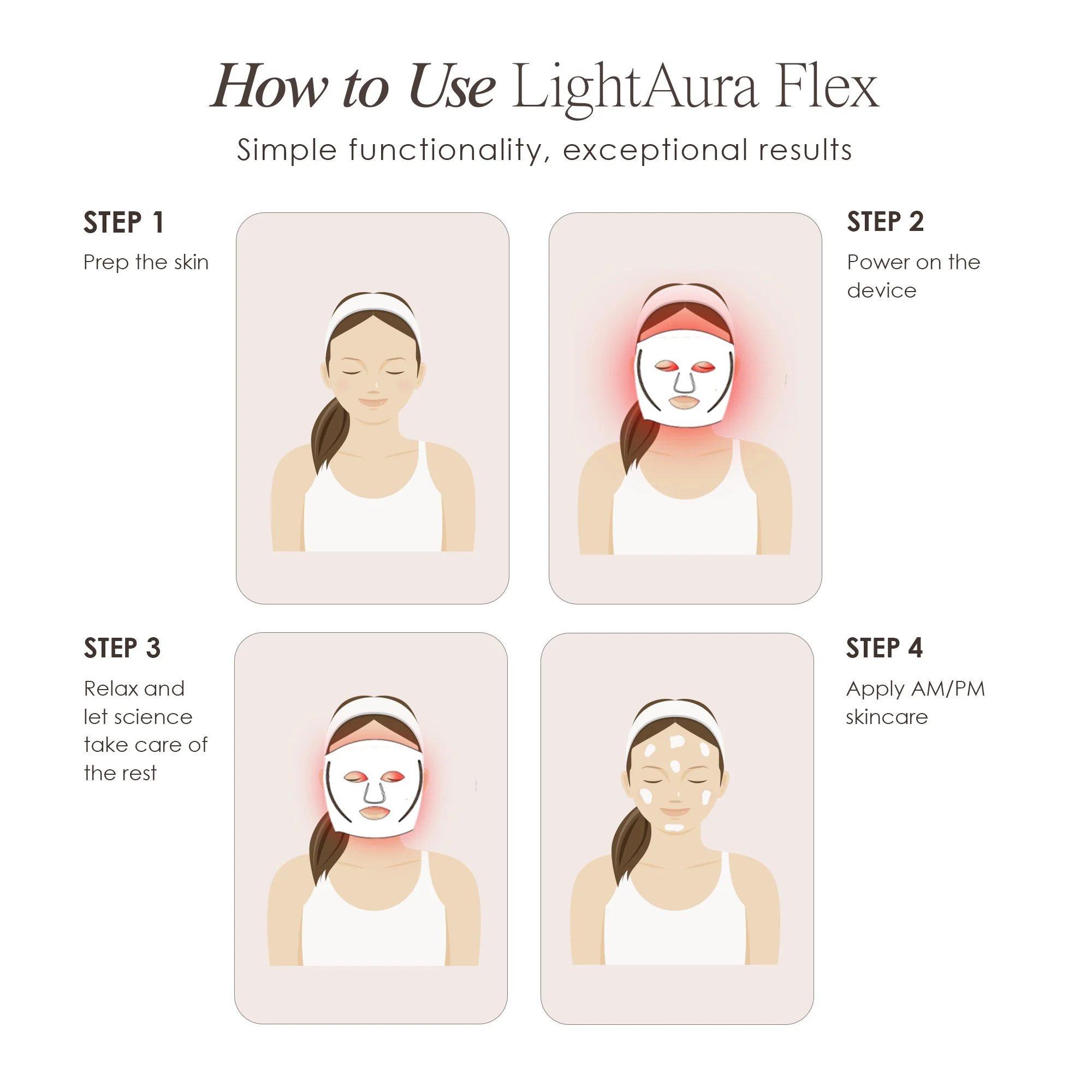 How to Use LightAura Flex

Simple functionality, exceptional results

STEP 1

Prep the skin

STEP 2

Power on the device

STEP 3

Relax and let science take care of the rest

STEP 4

Apply AM/PM skincare