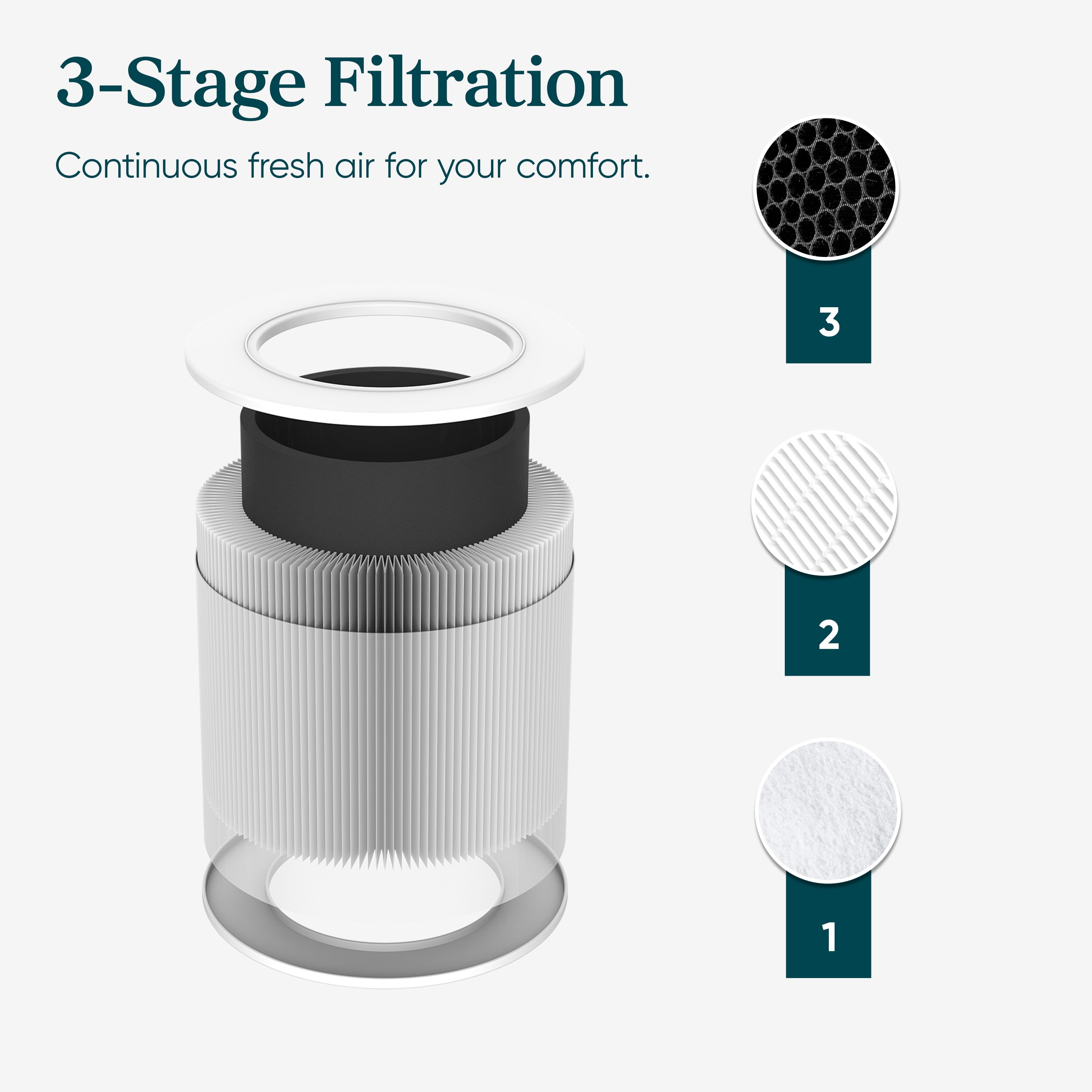 3-Stage Filtration

Continuous fresh air for your comfort.

3

2

1