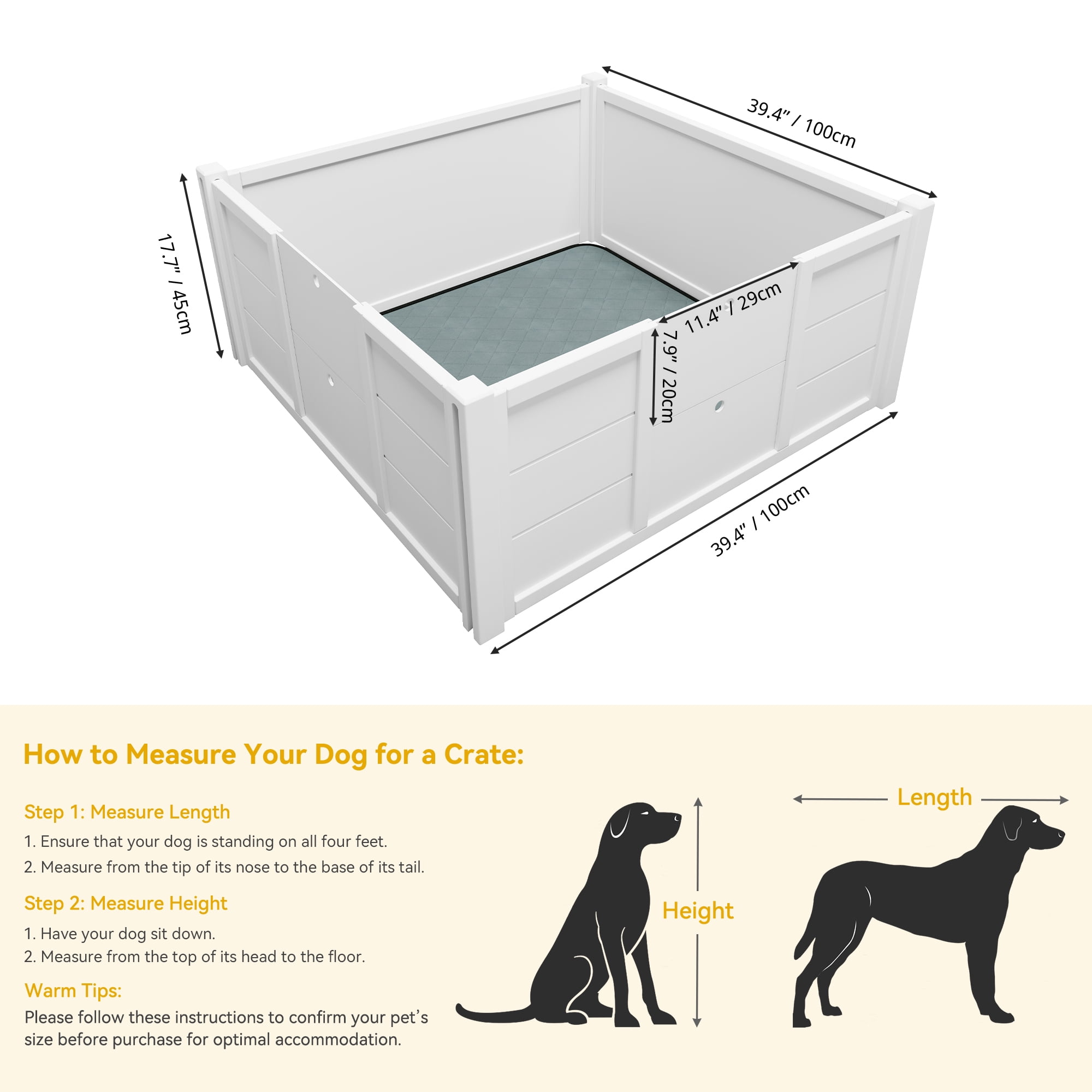 39.4" / 100cm

17.7" / 45cm

11.4" / 29cm

7.9" / 20cm

39.4" / 100cm

How to Measure Your Dog for a Crate:

Step 1: Measure Length

1. Ensure that your dog is standing on all four feet.
2. Measure from the tip of its nose to the base of its tail.

Step 2: Measure Height

1. Have your dog sit down.
2. Measure from the top of its head to the floor.

Warm Tips:

Please follow these instructions to confirm your pet's size before purchase for optimal accommodation.

Height

Length