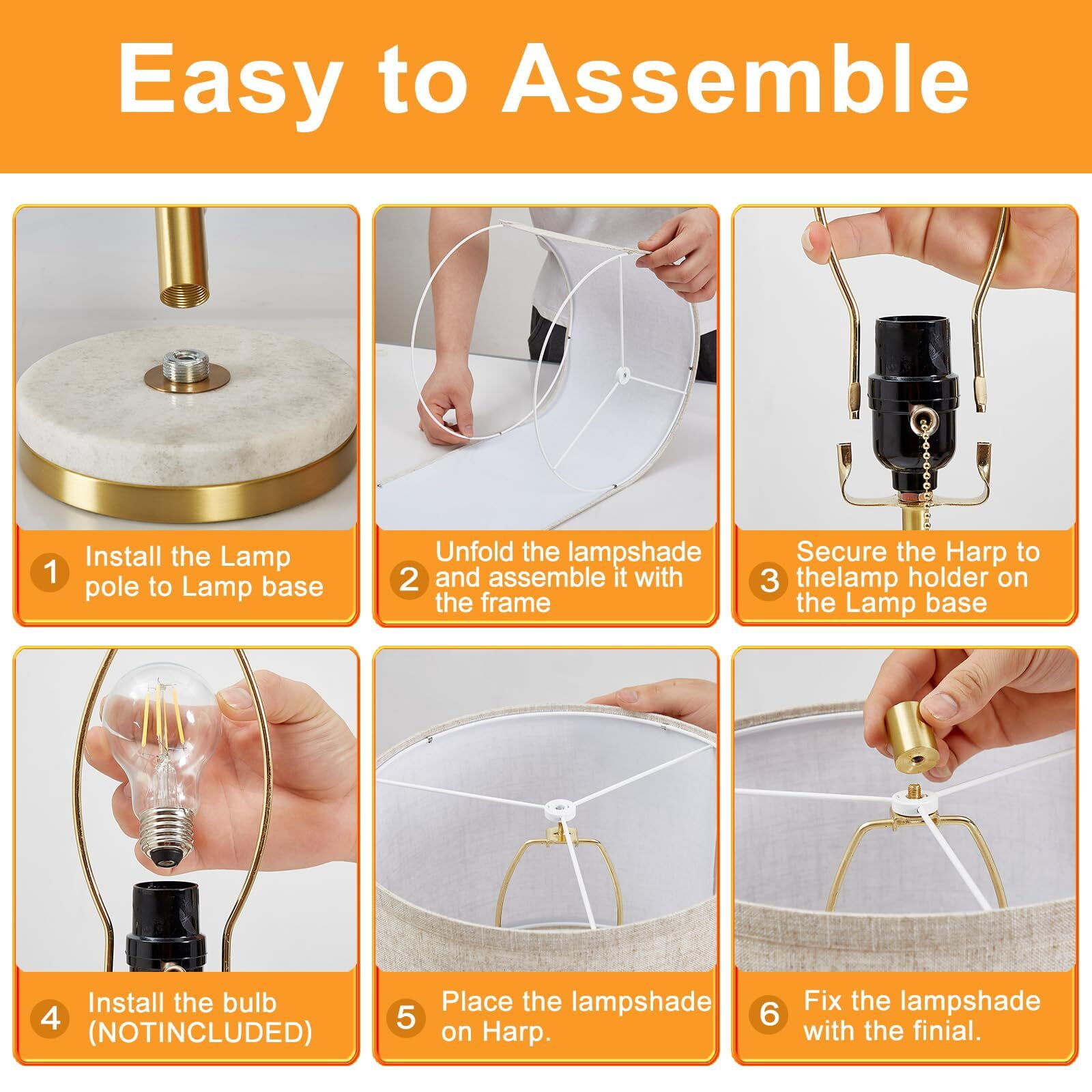 Easy to Assemble

1 Install the Lamp pole to Lamp base

2 Unfold the lampshade and assemble it with the frame

3 Secure the Harp to thelamp holder on the Lamp base

4 Install the bulb (NOTINCLUDED)

5 Place the lampshade on Harp.

6 Fix the lampshade with the finial.