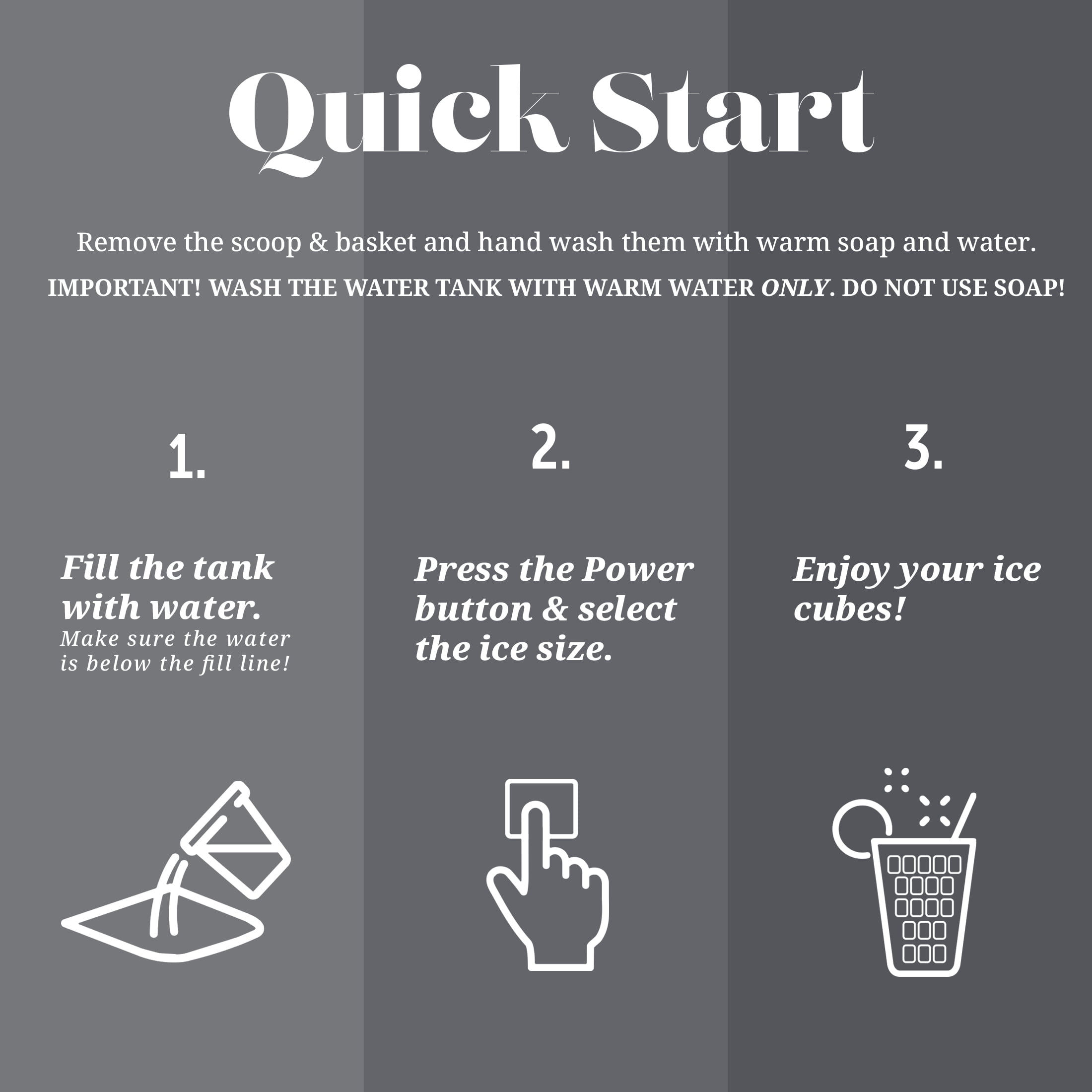 Quick Start

Remove the scoop & basket and hand wash them with warm soap and water.

IMPORTANT! WASH THE WATER TANK WITH WARM WATER ONLY. DO NOT USE SOAP!

1.

Fill the tank with water.
Make sure the water is below the fill line!

2.

Press the Power button & select the ice size.

3.

Enjoy your ice cubes!