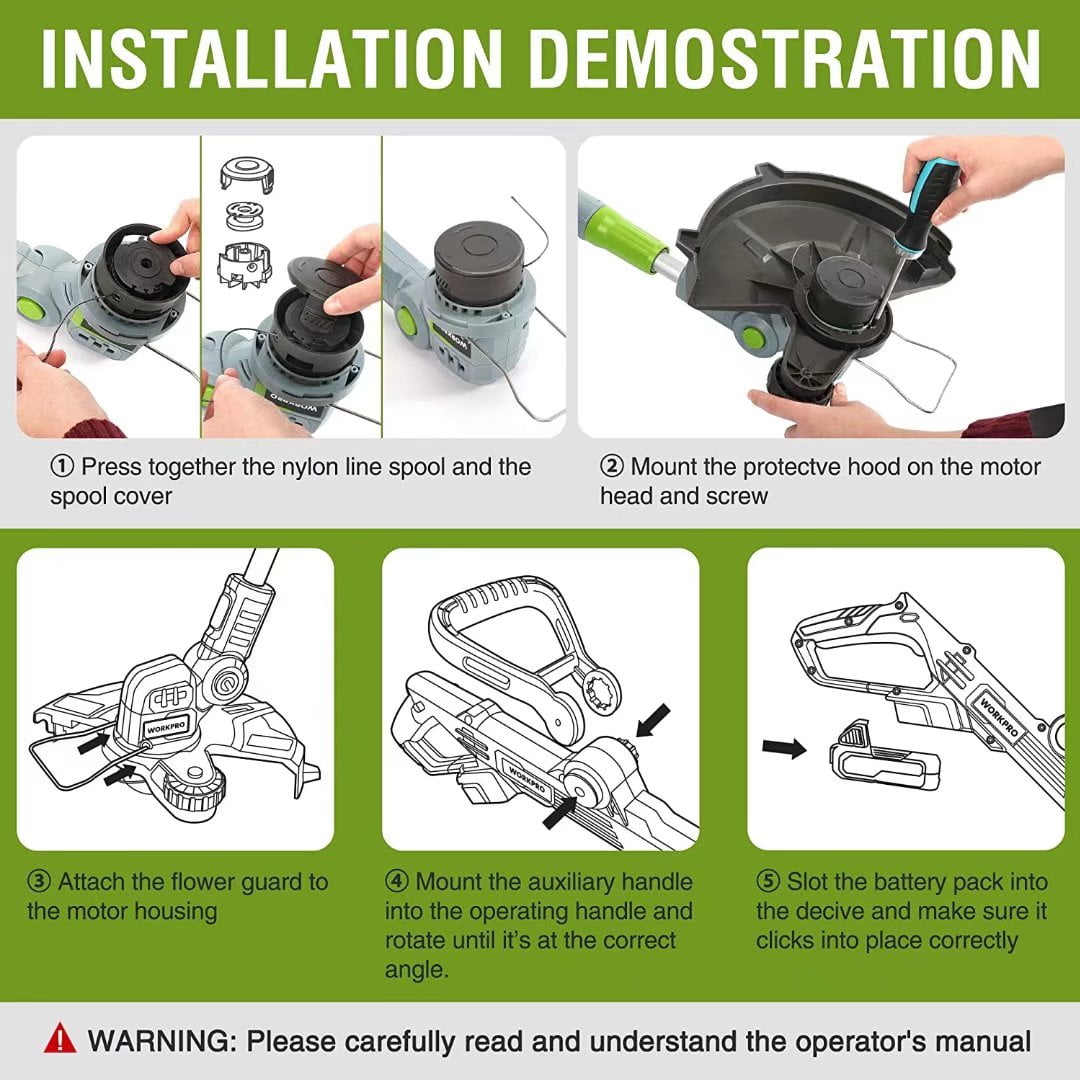 INSTALLATION DEMOSTRATION

WORKPRO

① Press together the nylon line spool and the spool cover

② Mount the protectve hood on the motor head and screw

WORKPRO

③ Attach the flower guard to the motor housing

WORKPRO

④ Mount the auxiliary handle into the operating handle and rotate until it's at the correct angle.

WORKPRO

⑤ Slot the battery pack into the decive and make sure it clicks into place correctly

WARNING: Please carefully read and understand the operator's manual