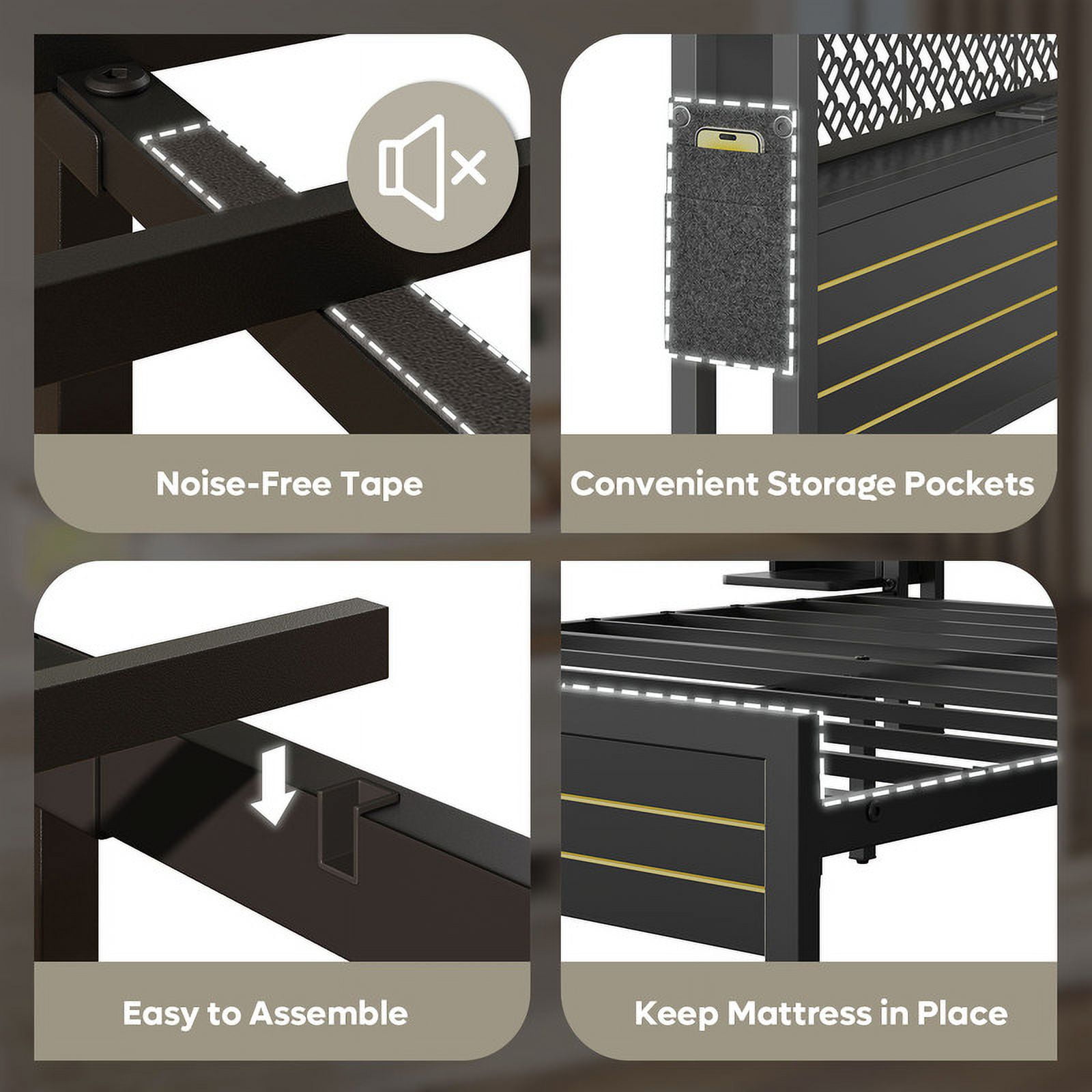 Noise-Free Tape

Convenient Storage Pockets

Easy to Assemble

Keep Mattress in Place