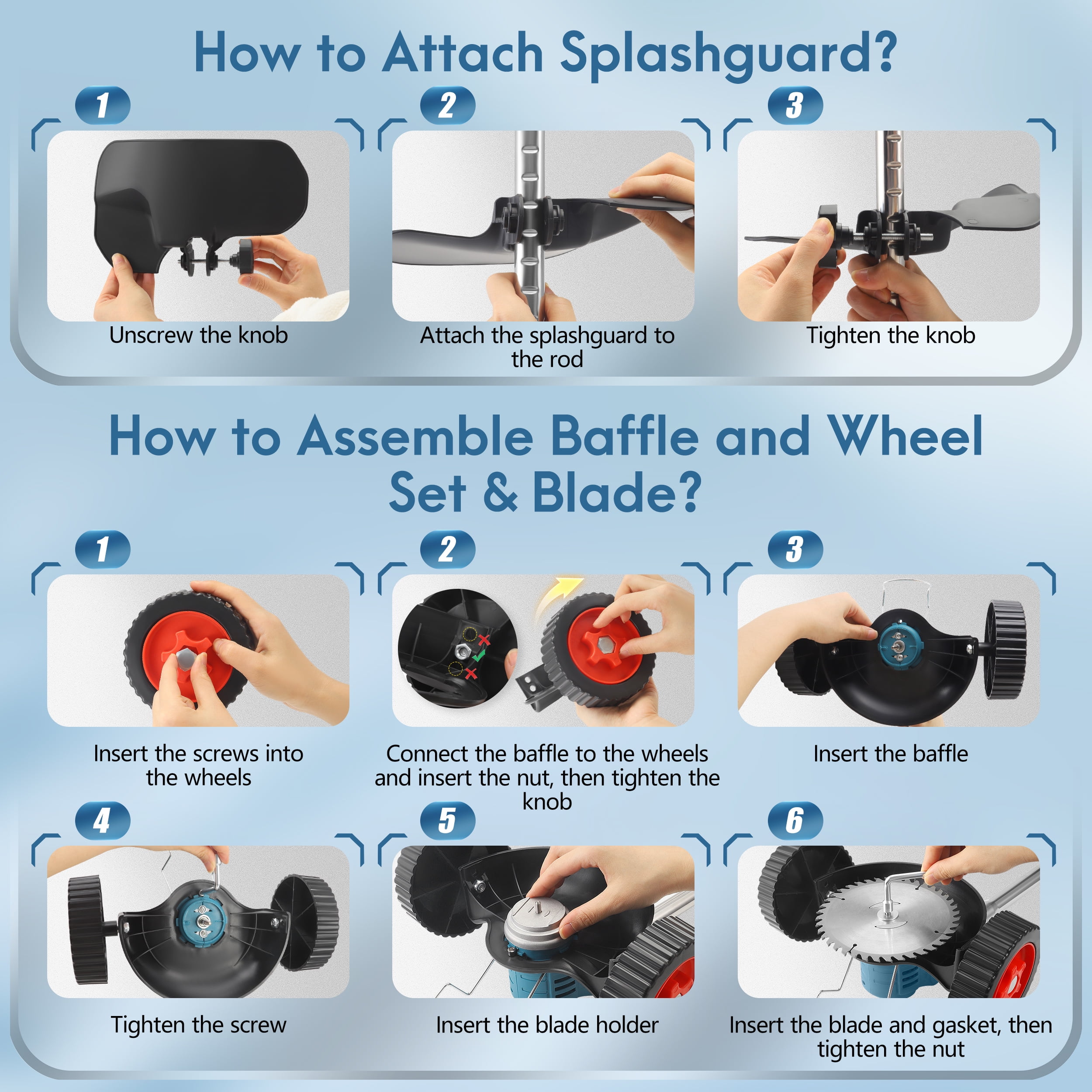 How to Attach Splashguard?

1

Unscrew the knob

2

Attach the splashguard to the rod

3

Tighten the knob

How to Assemble Baffle and Wheel Set & Blade?

1

Insert the screws into the wheels

2

Connect the baffle to the wheels and insert the nut, then tighten the knob

3

Insert the baffle

4

Tighten the screw

5

Insert the blade holder

6

Insert the blade and gasket, then tighten the nut