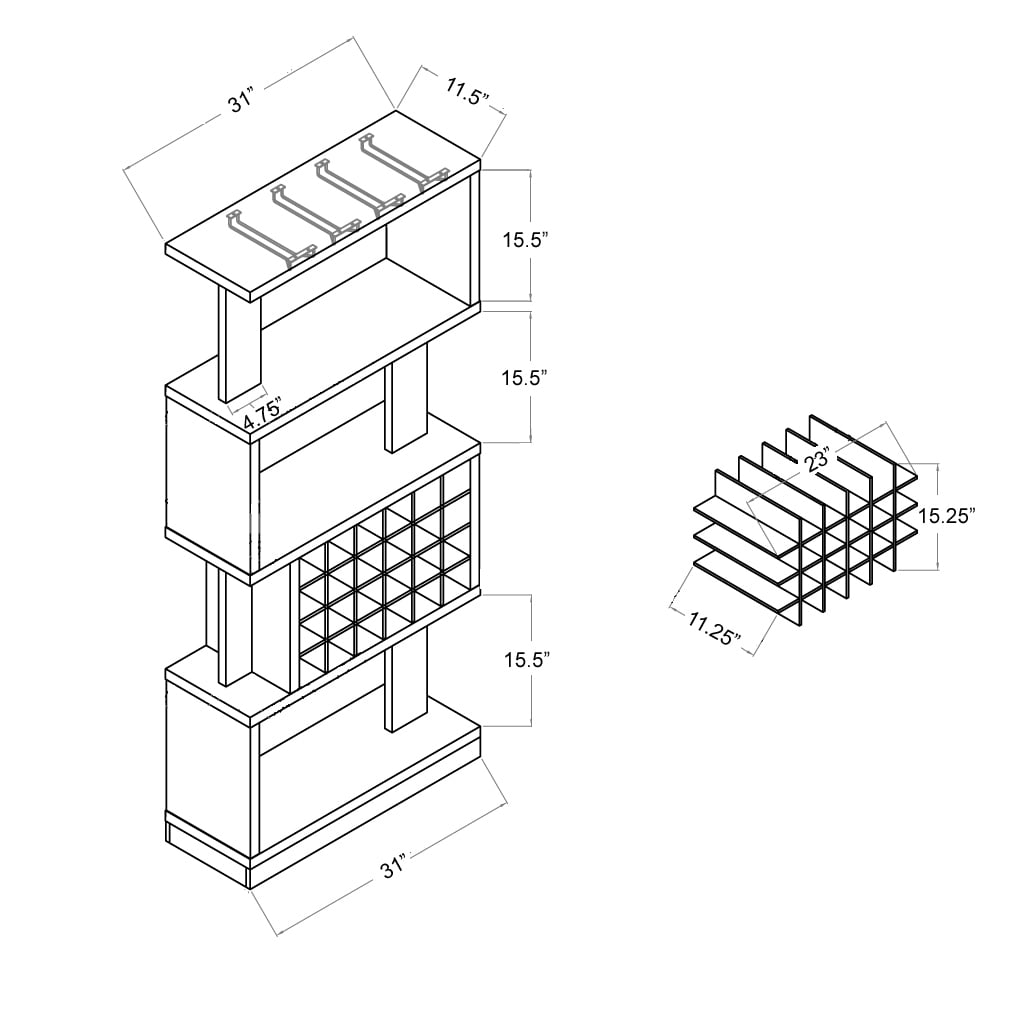 31”
11.5”
15.5”
15.5”
4.75”
15.5”
31”
23”
15.25”
11.25”