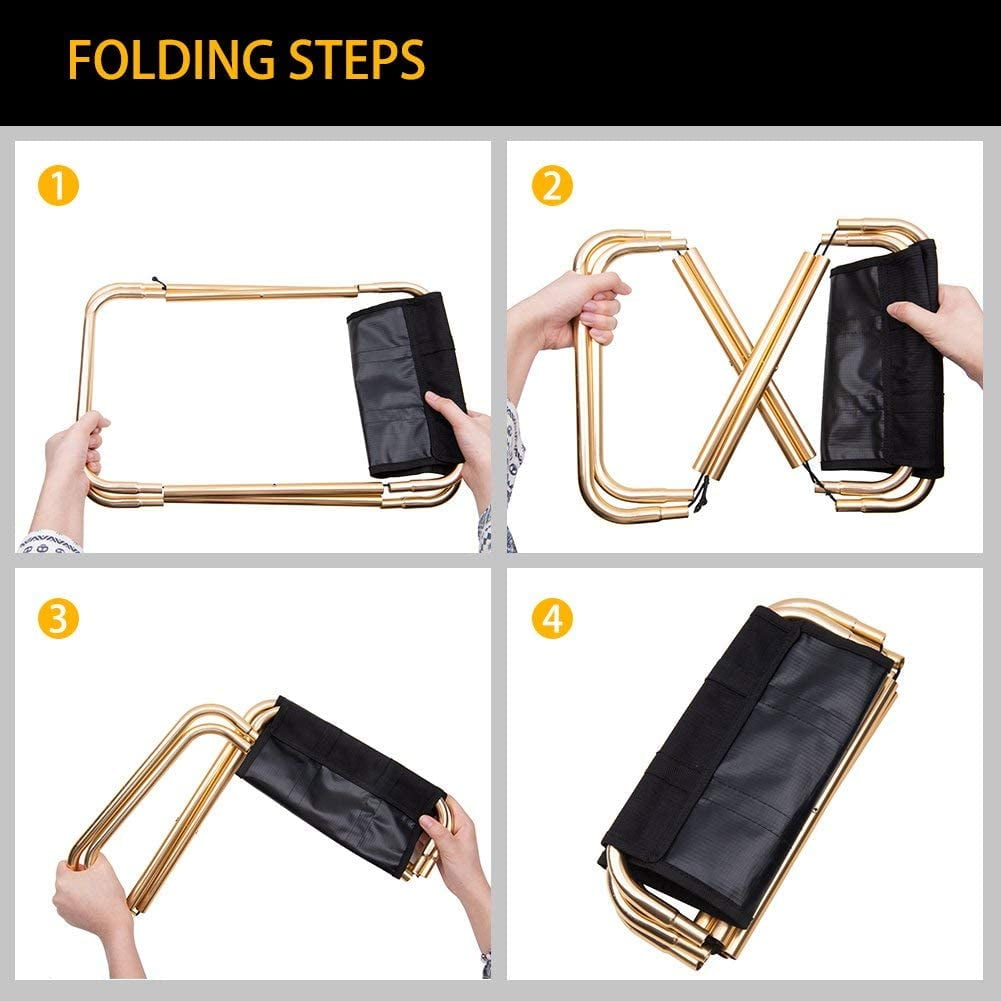 FOLDING STEPS

1

2

3

4