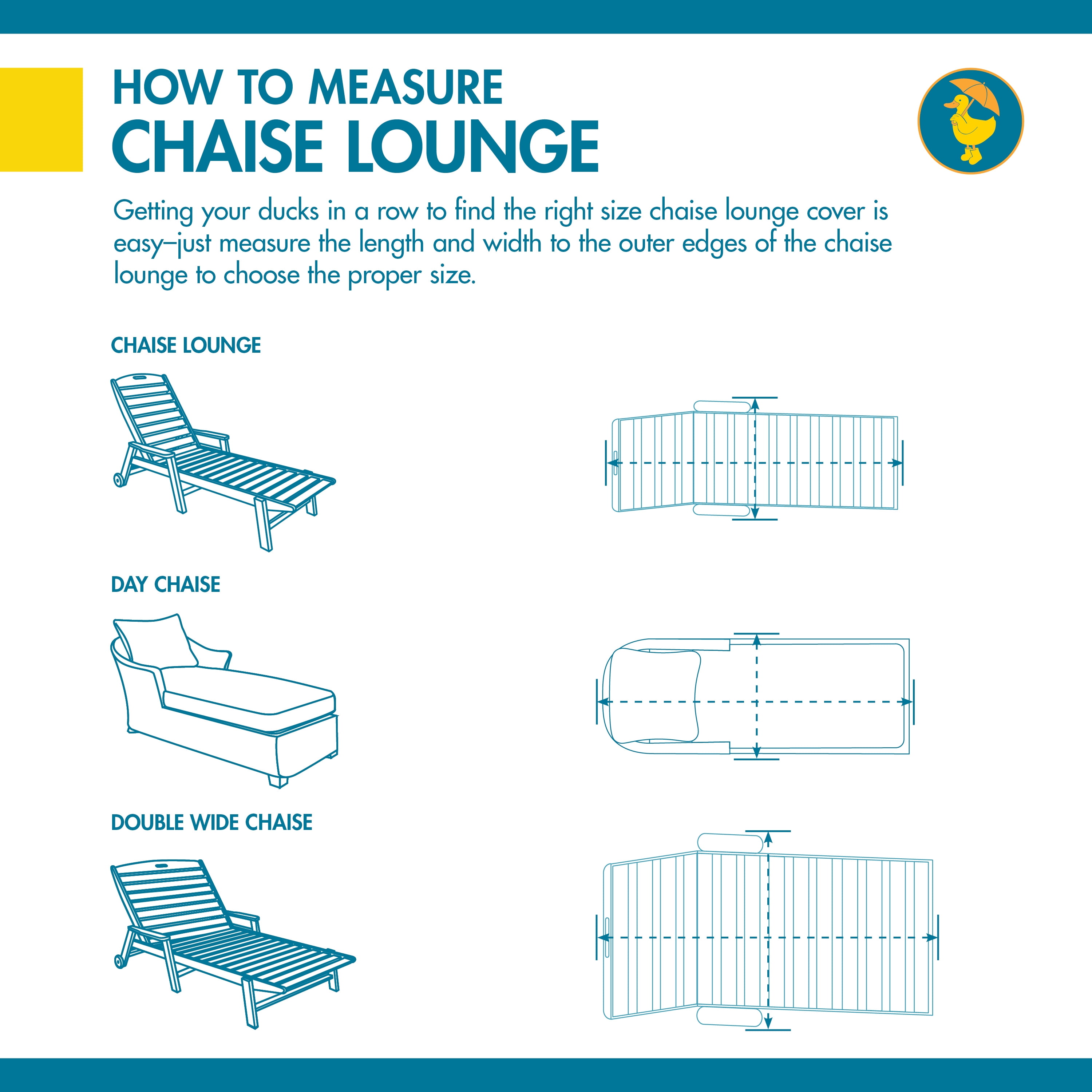 HOW TO MEASURE
CHAISE LOUNGE

Getting your ducks in a row to find the right size chaise lounge cover is easy–just measure the length and width to the outer edges of the chaise lounge to choose the proper size.

CHAISE LOUNGE

DAY CHAISE

DOUBLE WIDE CHAISE