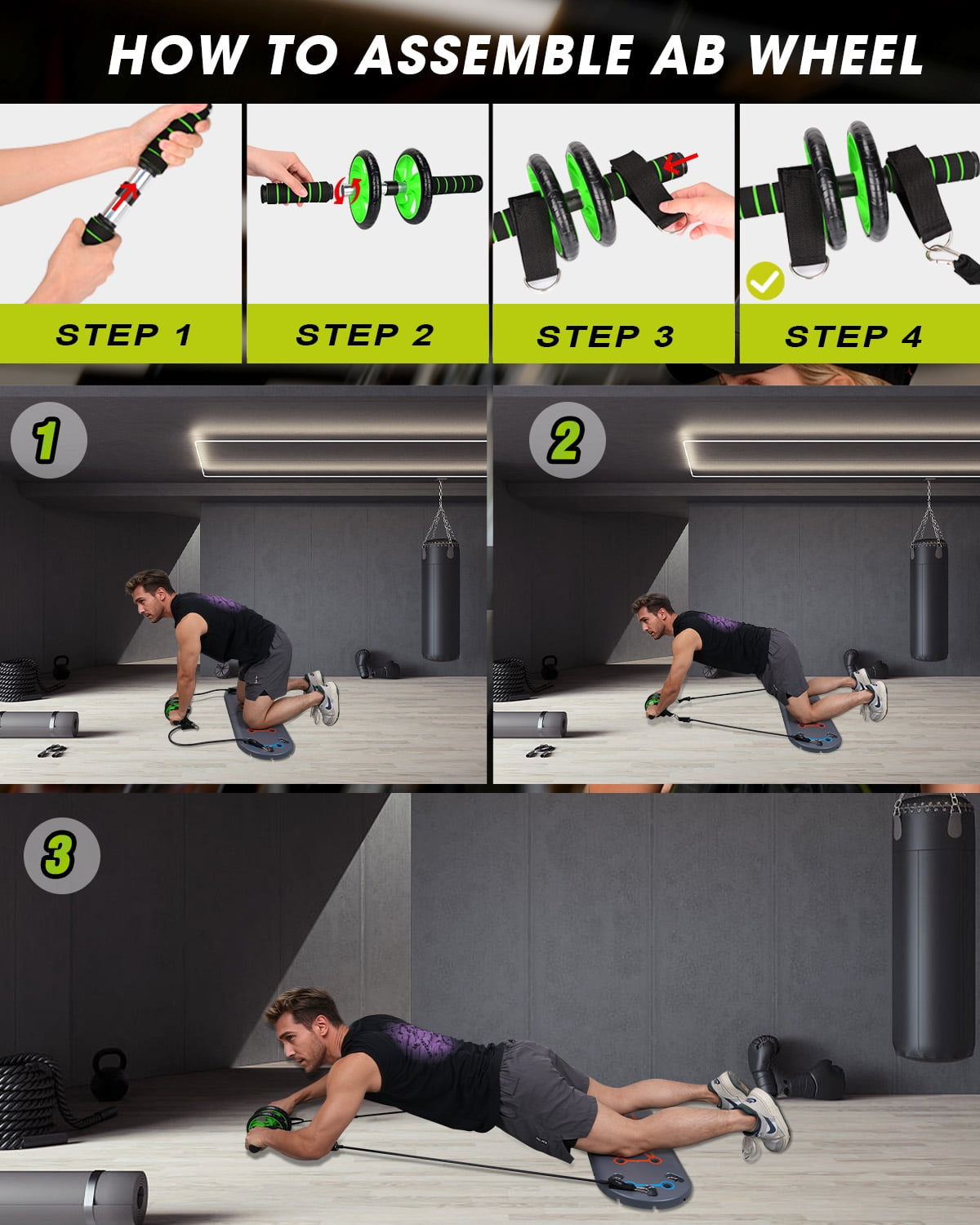 HOW TO ASSEMBLE AB WHEEL

STEP 1

STEP 2

STEP 3

STEP 4

1

2

3