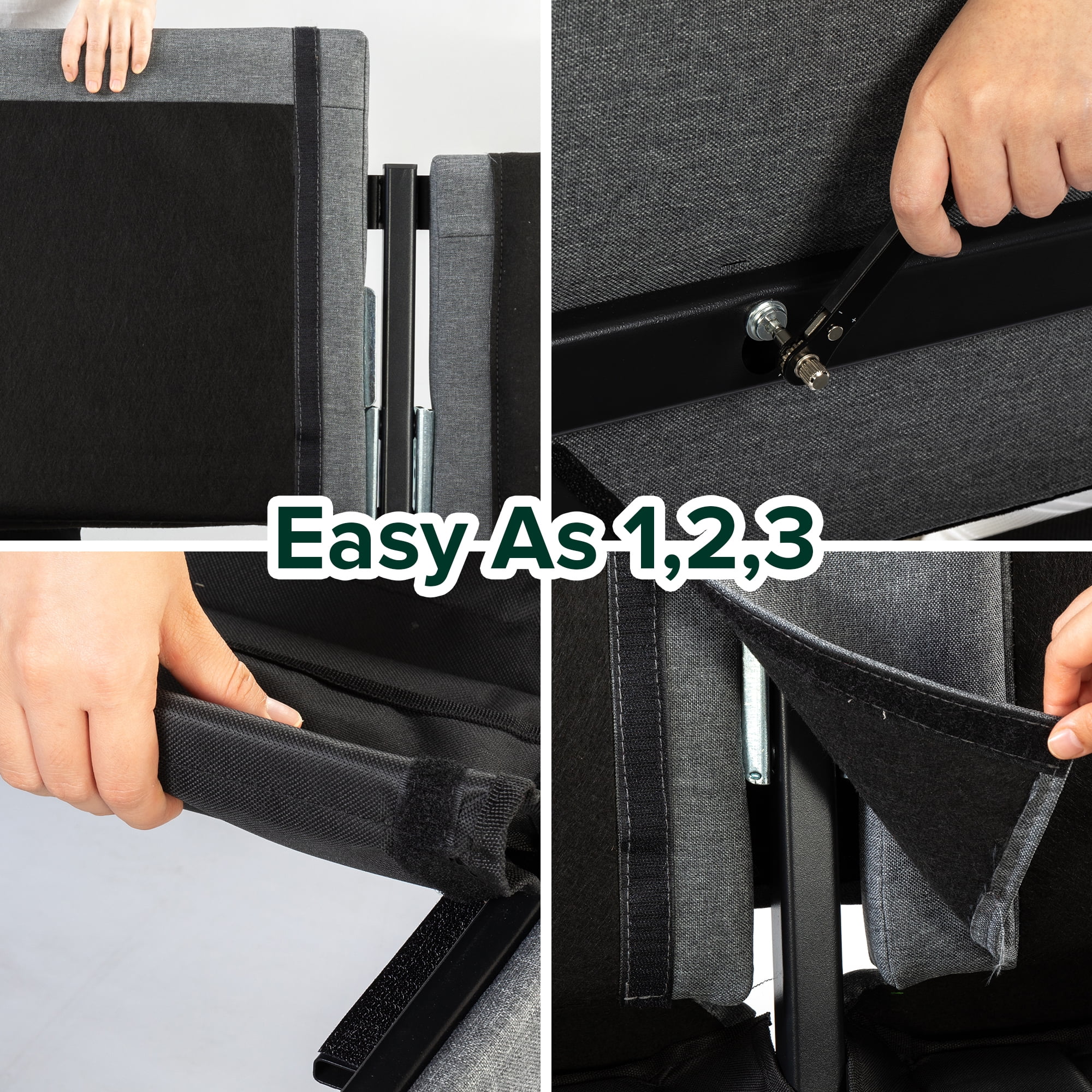 Easy As 1,2,3