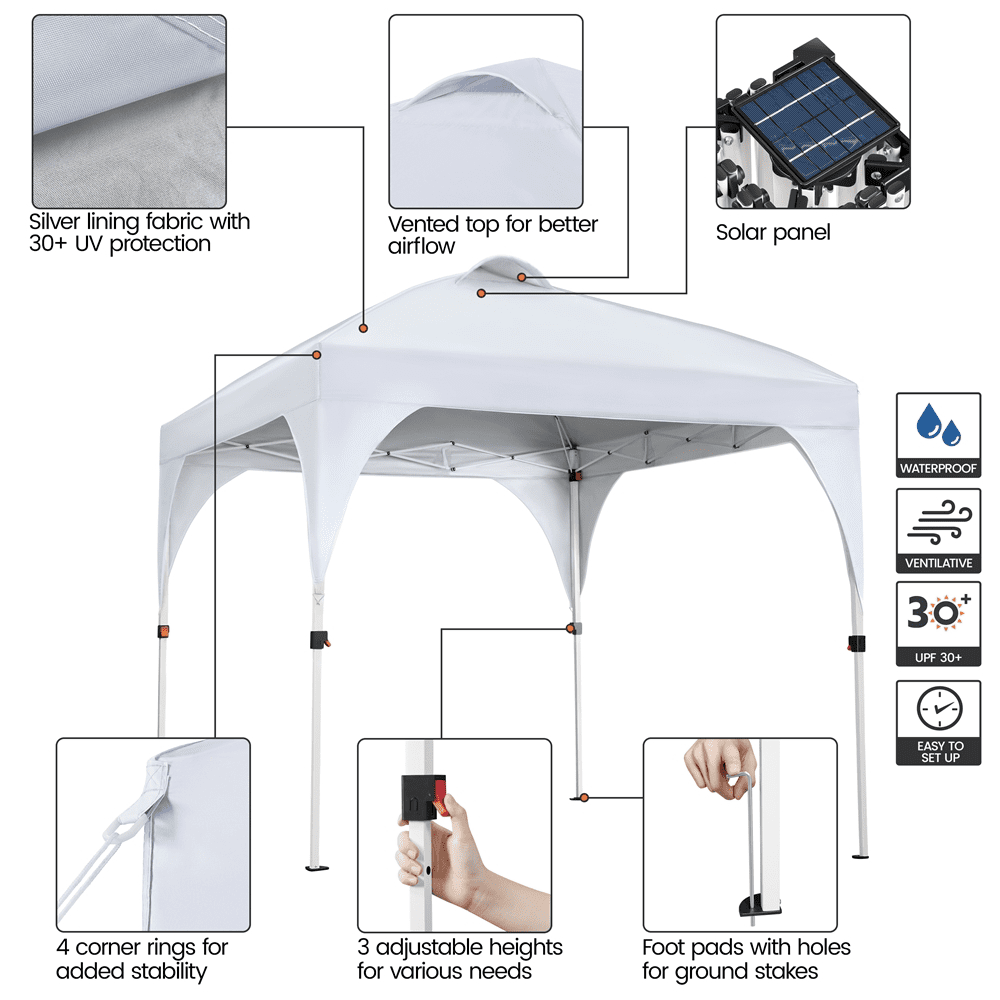 Silver lining fabric with 30+ UV protection

Vented top for better airflow

Solar panel

WATERPROOF

VENTILATIVE

30+

UPF 30+

EASY TO SET UP

4 corner rings for added stability

3 adjustable heights for various needs

Foot pads with holes for ground stakes