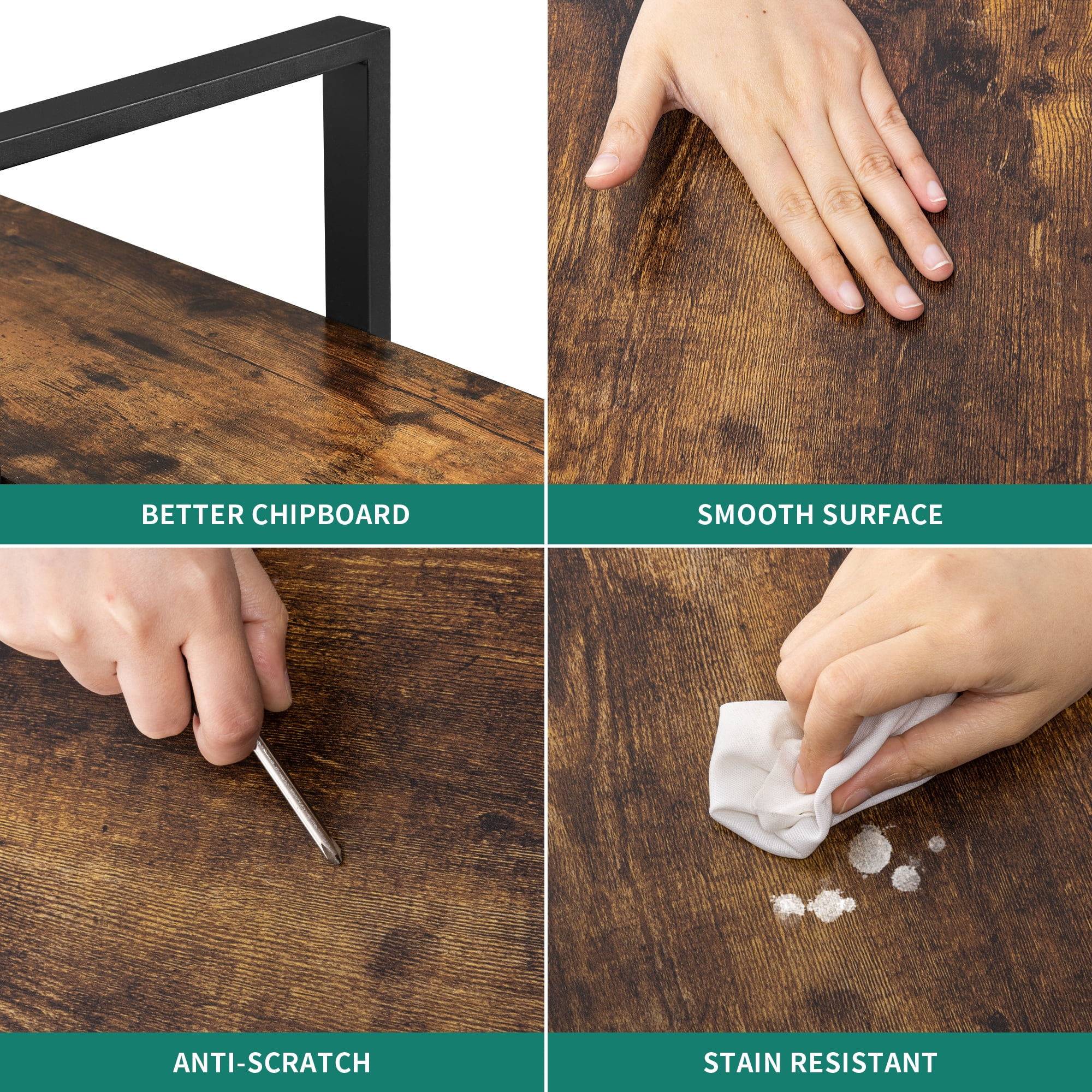 BETTER CHIPBOARD

SMOOTH SURFACE

ANTI-SCRATCH

STAIN RESISTANT