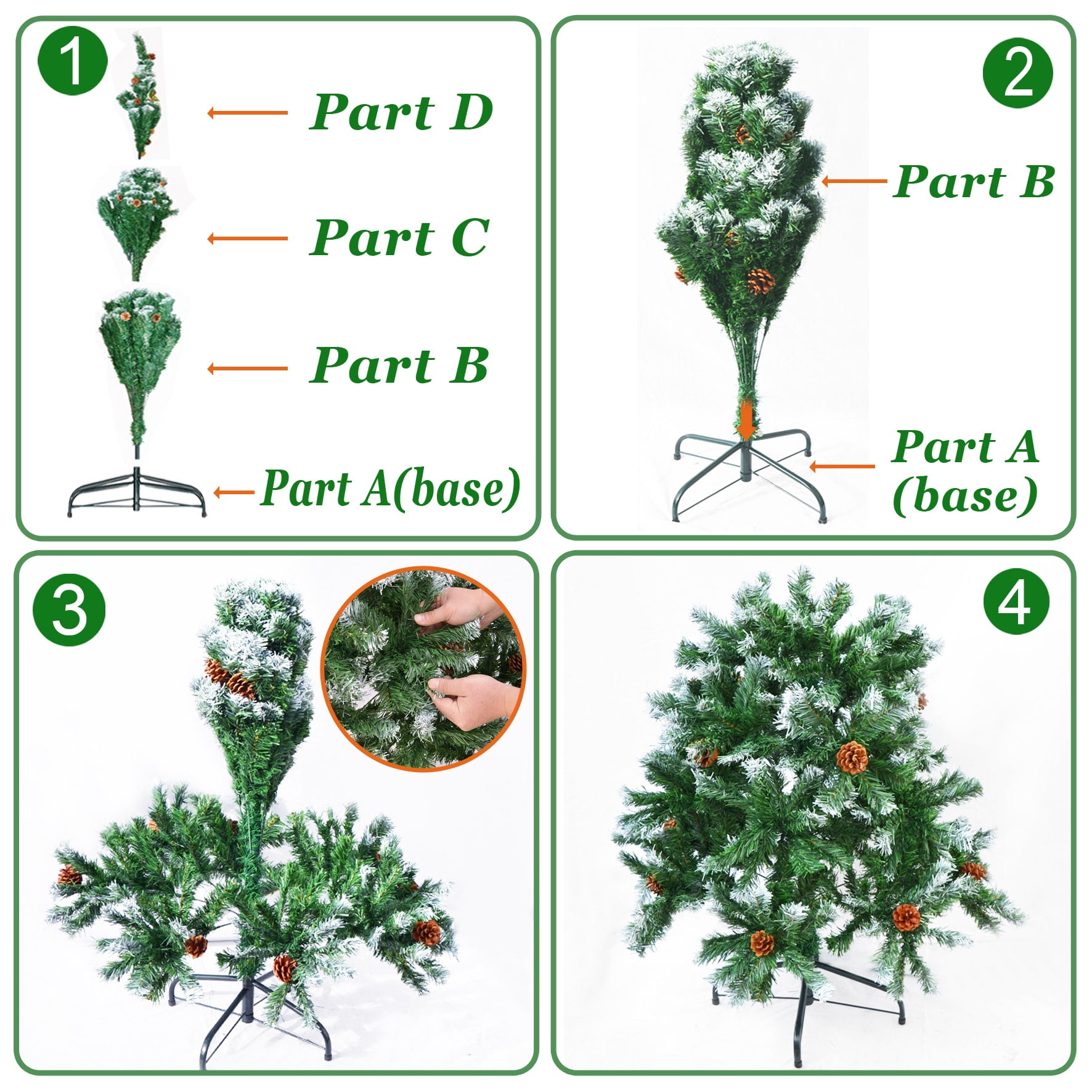 1

Part D

Part C

Part B

Part A(base)

2

Part B

Part A (base)

3

4