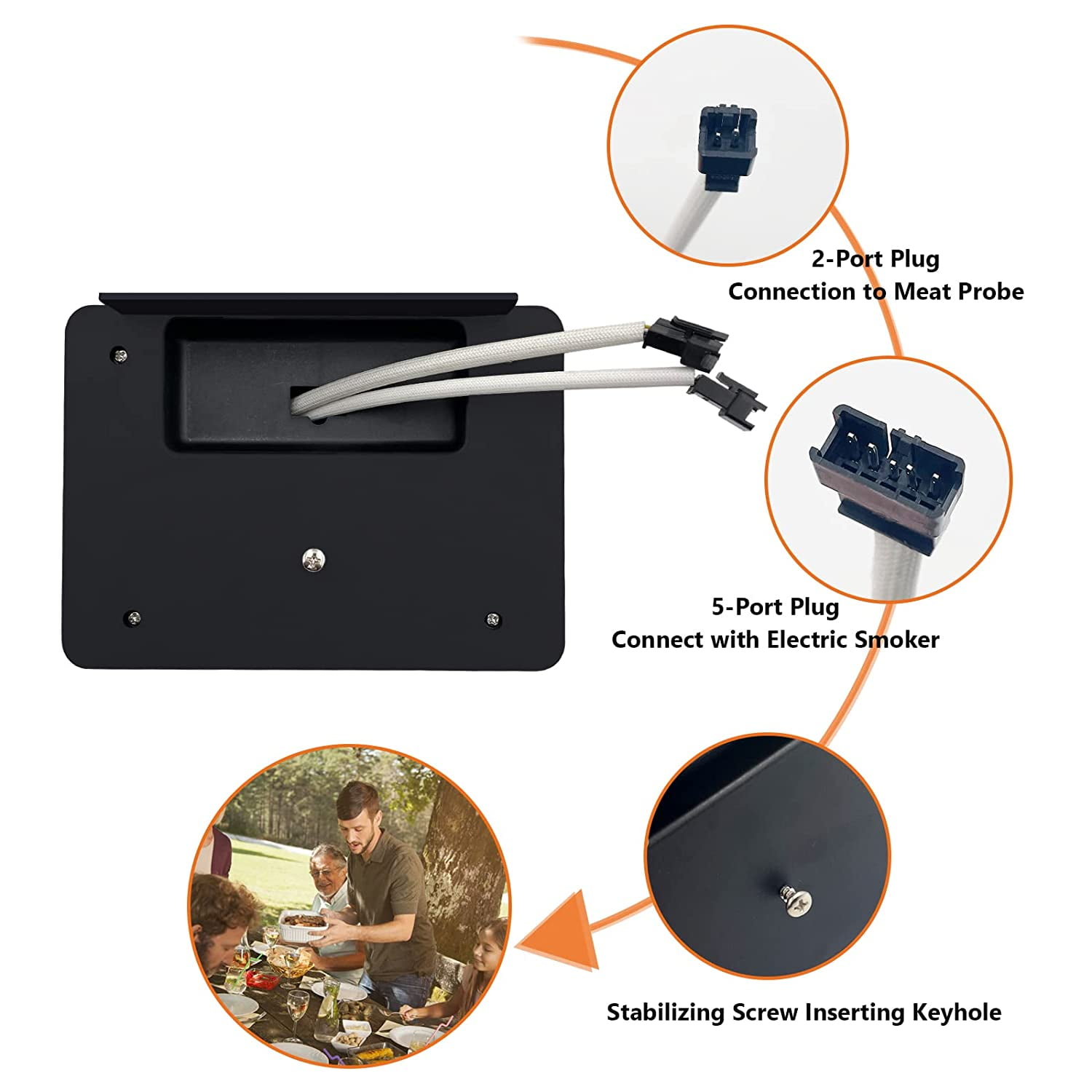 2-Port Plug
Connection to Meat Probe

5-Port Plug
Connect with Electric Smoker

Stabilizing Screw Inserting Keyhole