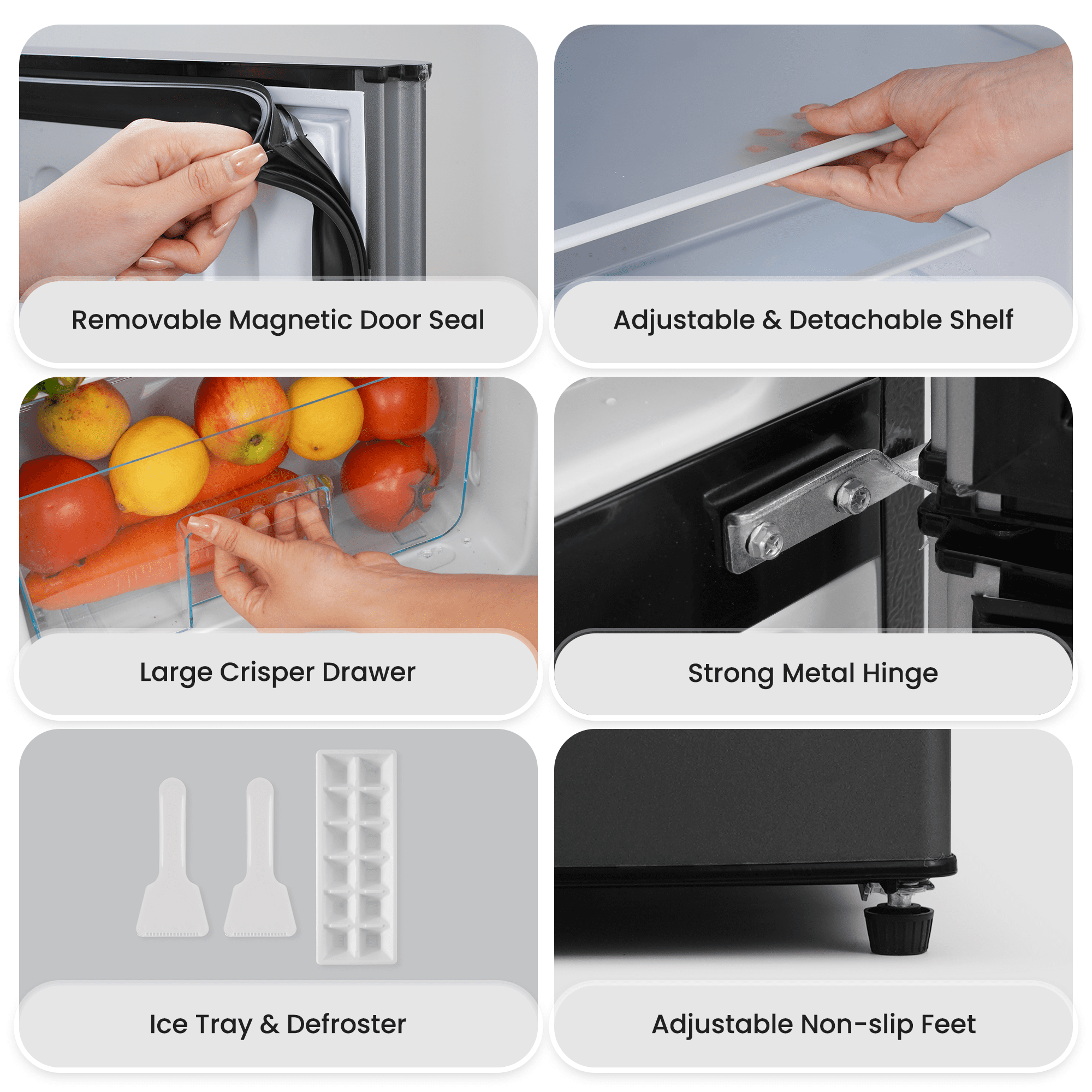 Removable Magnetic Door Seal

Adjustable & Detachable Shelf

Large Crisper Drawer

Strong Metal Hinge

Ice Tray & Defroster

Adjustable Non-slip Feet