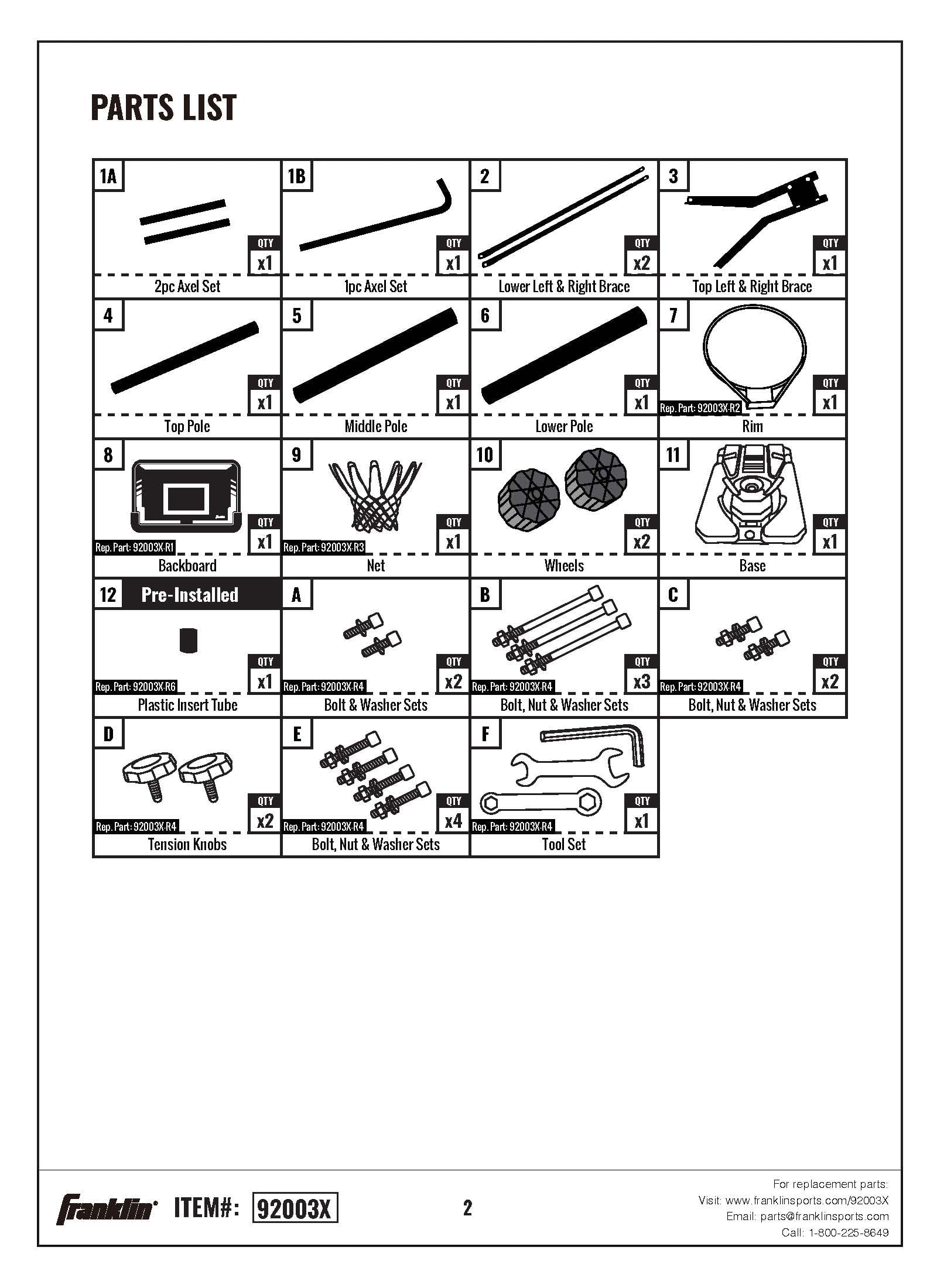 PARTS LIST

1A
QTY
x1
2pc Axel Set

1B
QTY
x1
1pc Axel Set

2
QTY
x2
Lower Left & Right Brace

3
QTY
x1
Top Left & Right Brace

4
QTY
x1
Top Pole

5
QTY
x1
Middle Pole

6
QTY
x1
Lower Pole

7
Rep. Part: 92003X-R2
QTY
x1
Rim

8
Rep. Part: 92003X-R1
QTY
x1
Backboard

9
Rep. Part: 92003X-R3
QTY
x1
Net

10
QTY
x2
Wheels

11
QTY
x1
Base

12 Pre-Installed
Rep. Part: 92003X-R6
QTY
x1
Plastic Insert Tube

A
Rep. Part: 92003X-R4
QTY
x2
Bolt & Washer Sets

B
Rep. Part: 92003X-R4
QTY
x3
Bolt, Nut & Washer Sets

C
Rep. Part: 92003X-R4
QTY
x2
Bolt, Nut & Washer Sets

D
Rep. Part: 92003X-R4
QTY
x2
Tension Knobs

E
Rep. Part: 92003X-R4
QTY
x4
Bolt, Nut & Washer Sets

F
Rep. Part: 92003X-R4
QTY
x1
Tool Set

Franklin ITEM#: 92003X

2

For replacement parts:
Visit: www.franklinsports.com/92003X
Email: parts@franklinsports.com
Call: 1-800-225-8649