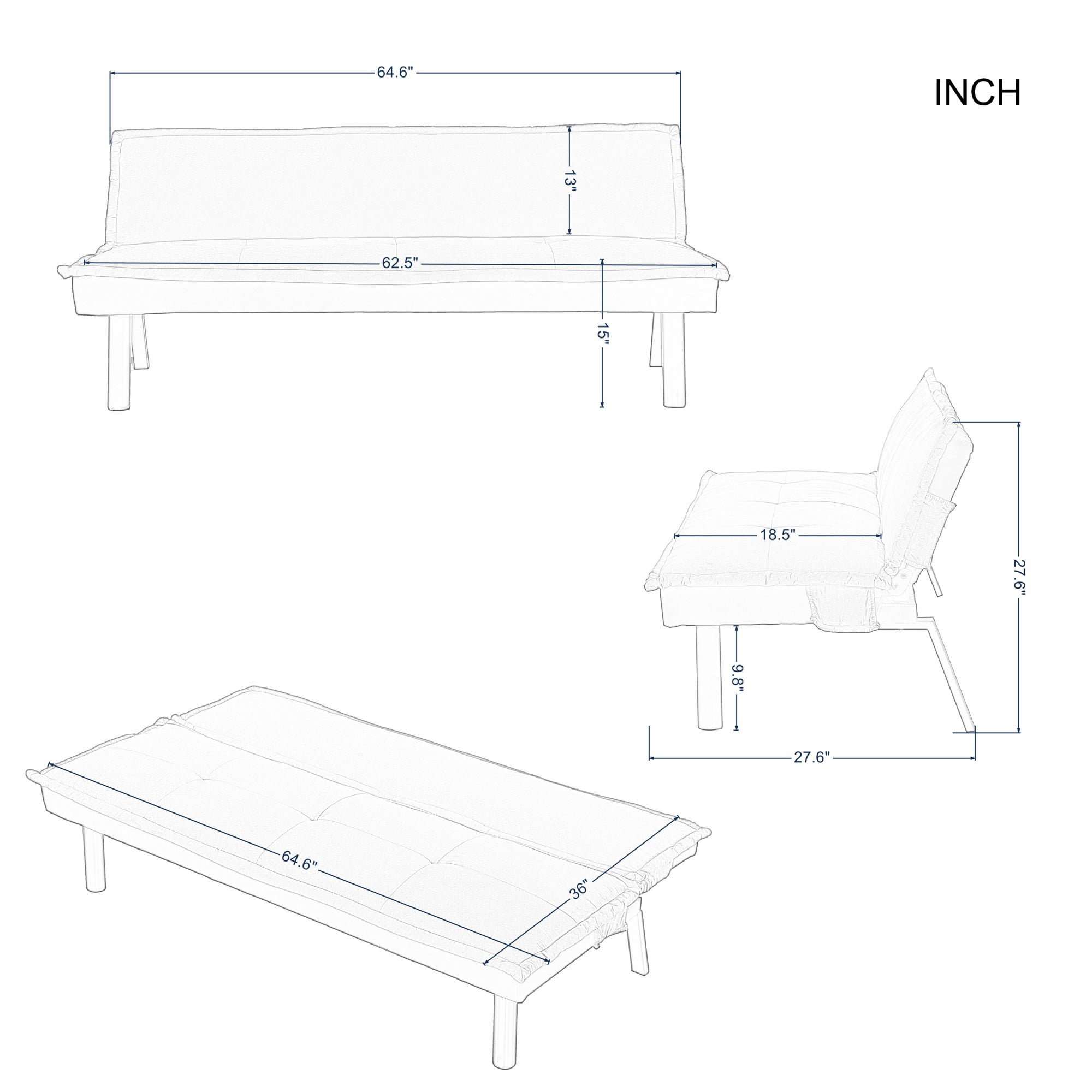 64.6"

INCH

13"

62.5"

15"

18.5"

27.6"

9.8"

27.6"

64.6"

36"