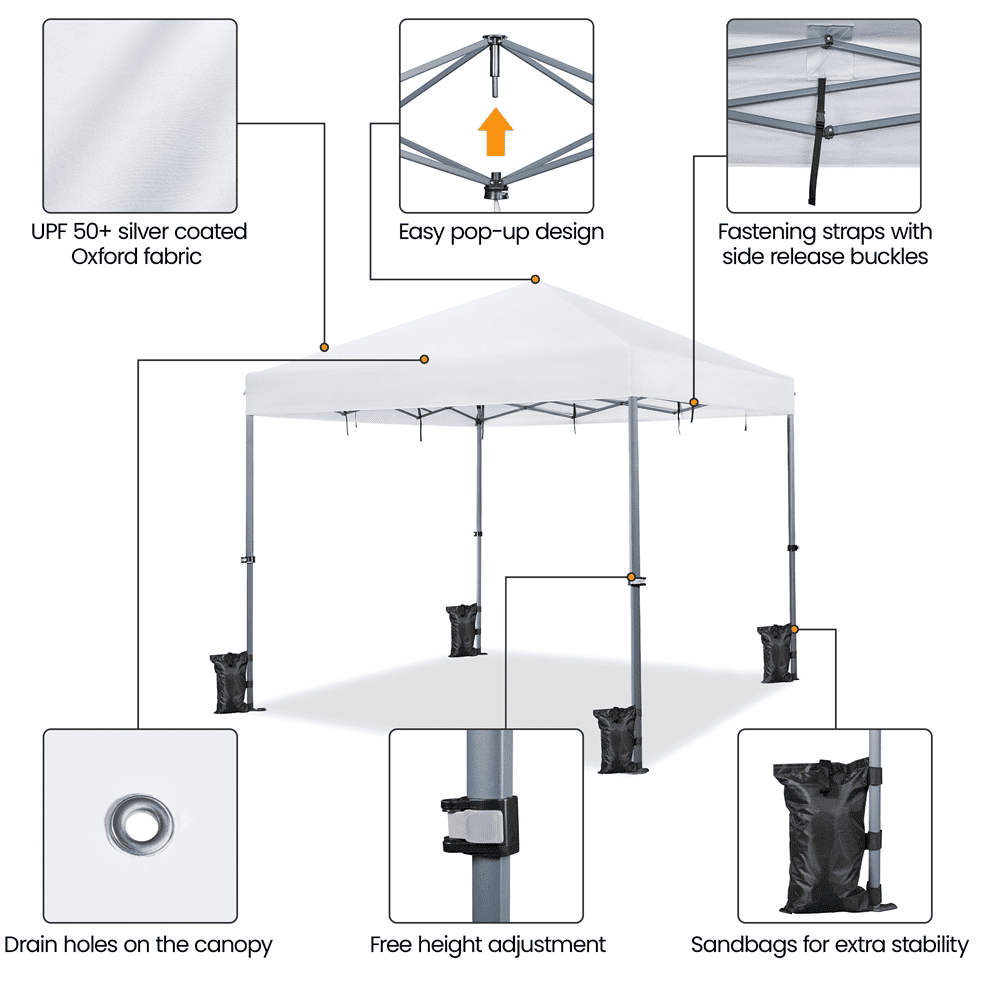 UPF 50+ silver coated Oxford fabric

Easy pop-up design

Fastening straps with side release buckles

Drain holes on the canopy

Free height adjustment

Sandbags for extra stability