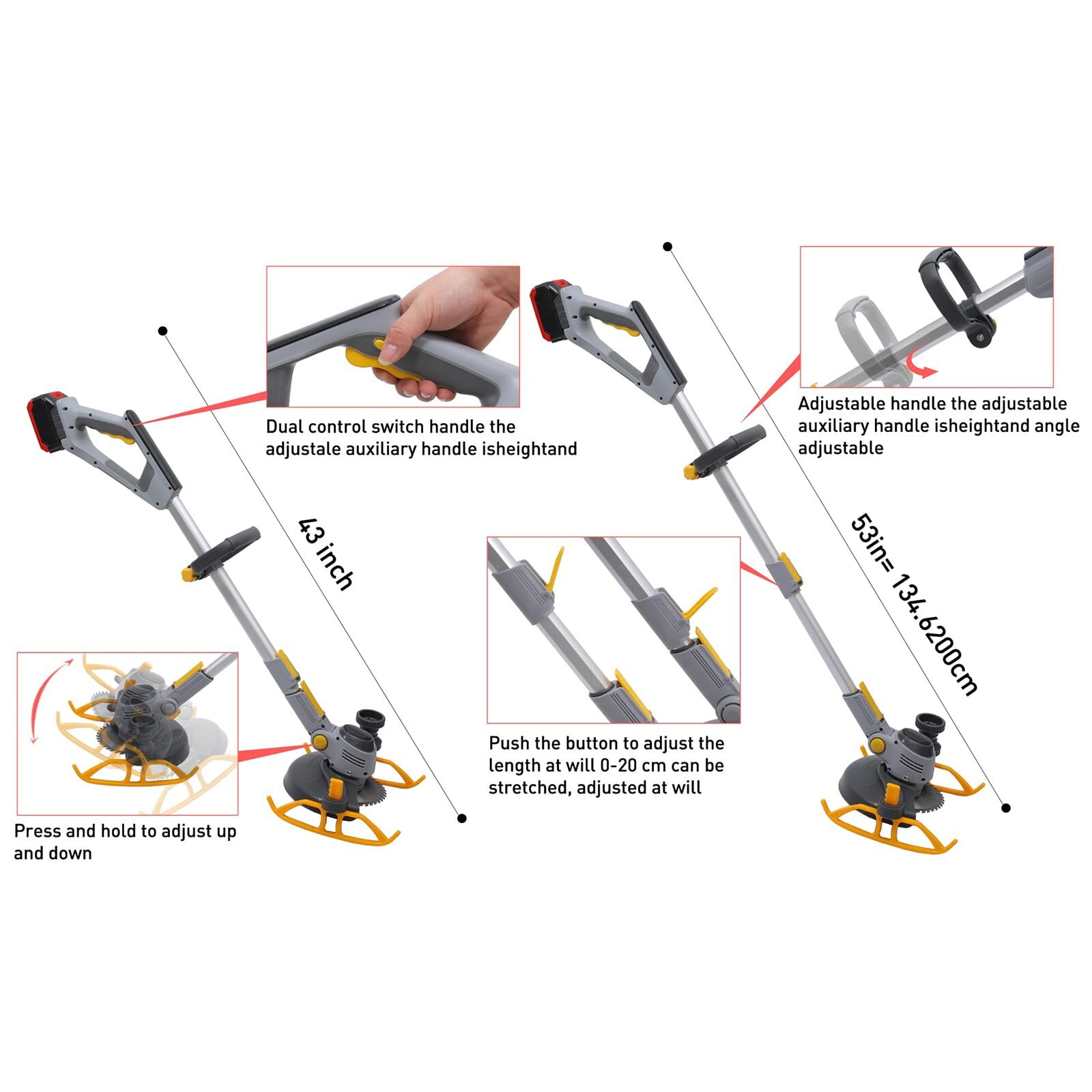 Dual control switch handle the adjustale auxiliary handle isheightand

43 inch

Press and hold to adjust up and down

Adjustable handle the adjustable auxiliary handle isheightand angle adjustable

53in= 134.6200cm

Push the button to adjust the length at will 0-20 cm can be stretched, adjusted at will