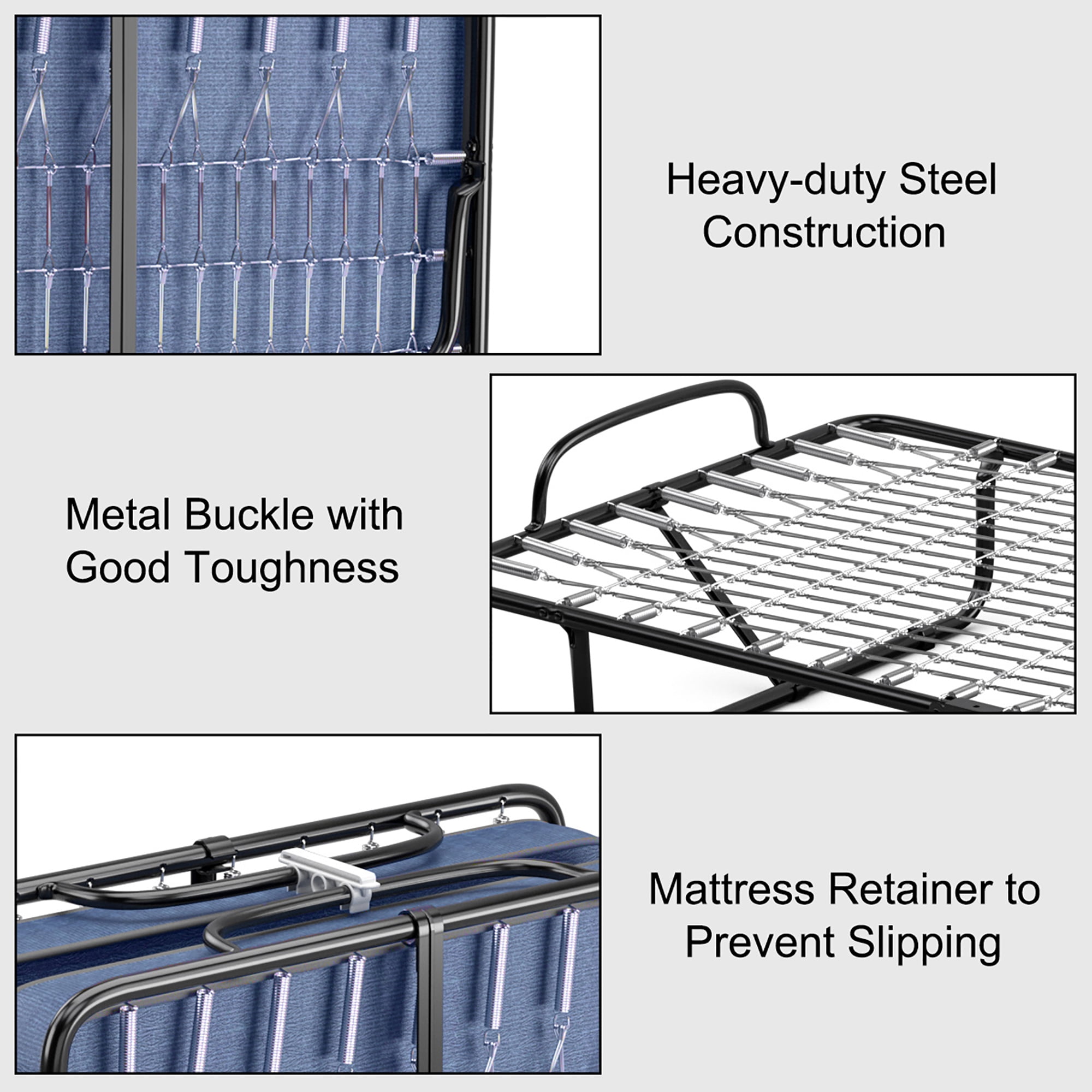 Heavy-duty Steel Construction

Metal Buckle with Good Toughness

Mattress Retainer to Prevent Slipping