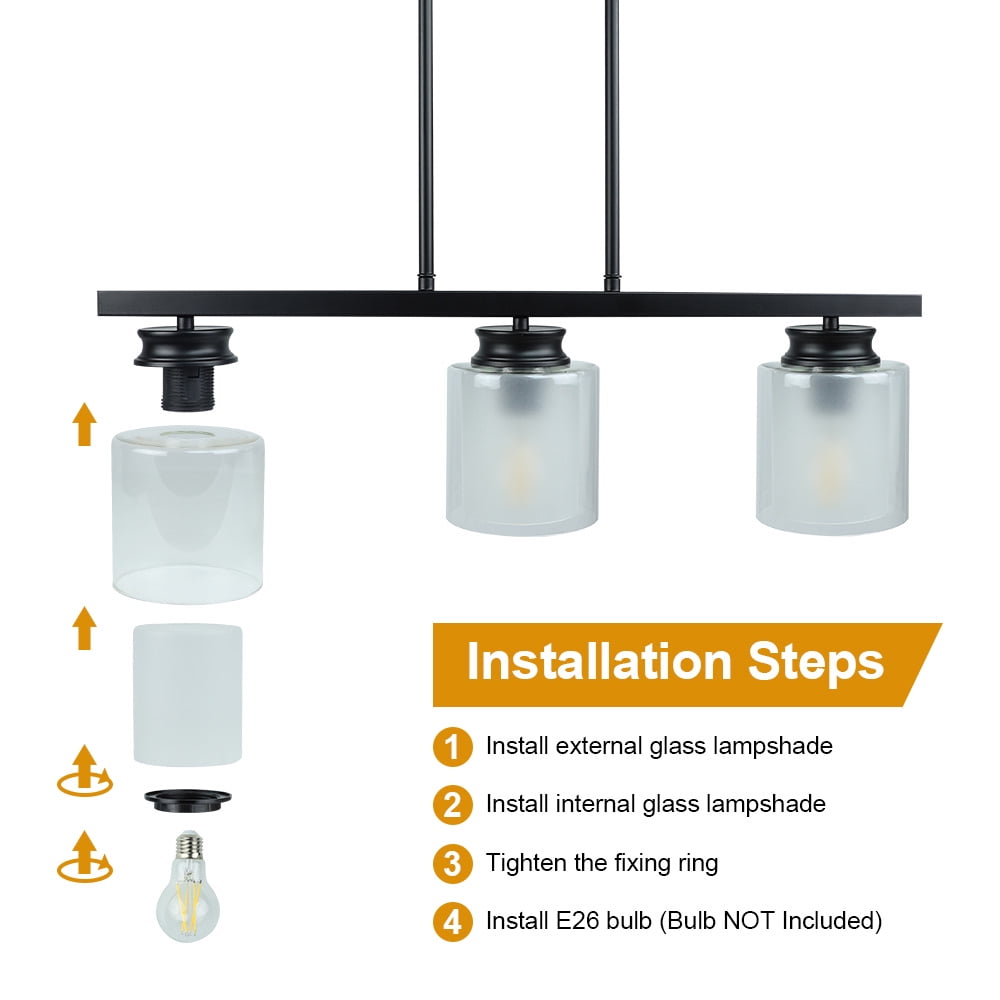 Installation Steps

1 Install external glass lampshade

2 Install internal glass lampshade

3 Tighten the fixing ring

4 Install E26 bulb (Bulb NOT Included)