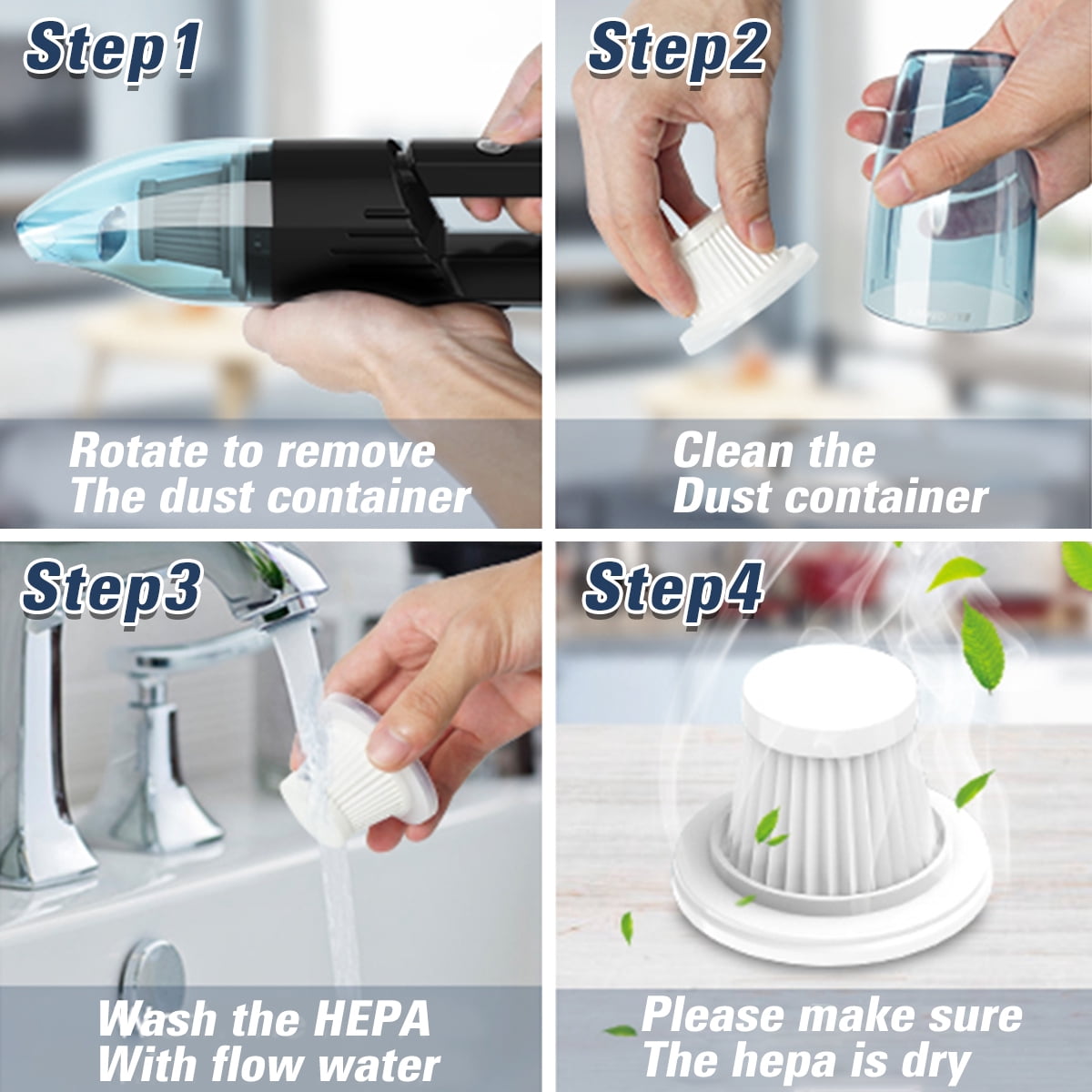 Step1

Rotate to remove
The dust container

Step2

Clean the
Dust container

Step3

Wash the HEPA
With flow water

Step4

Please make sure
The hepa is dry