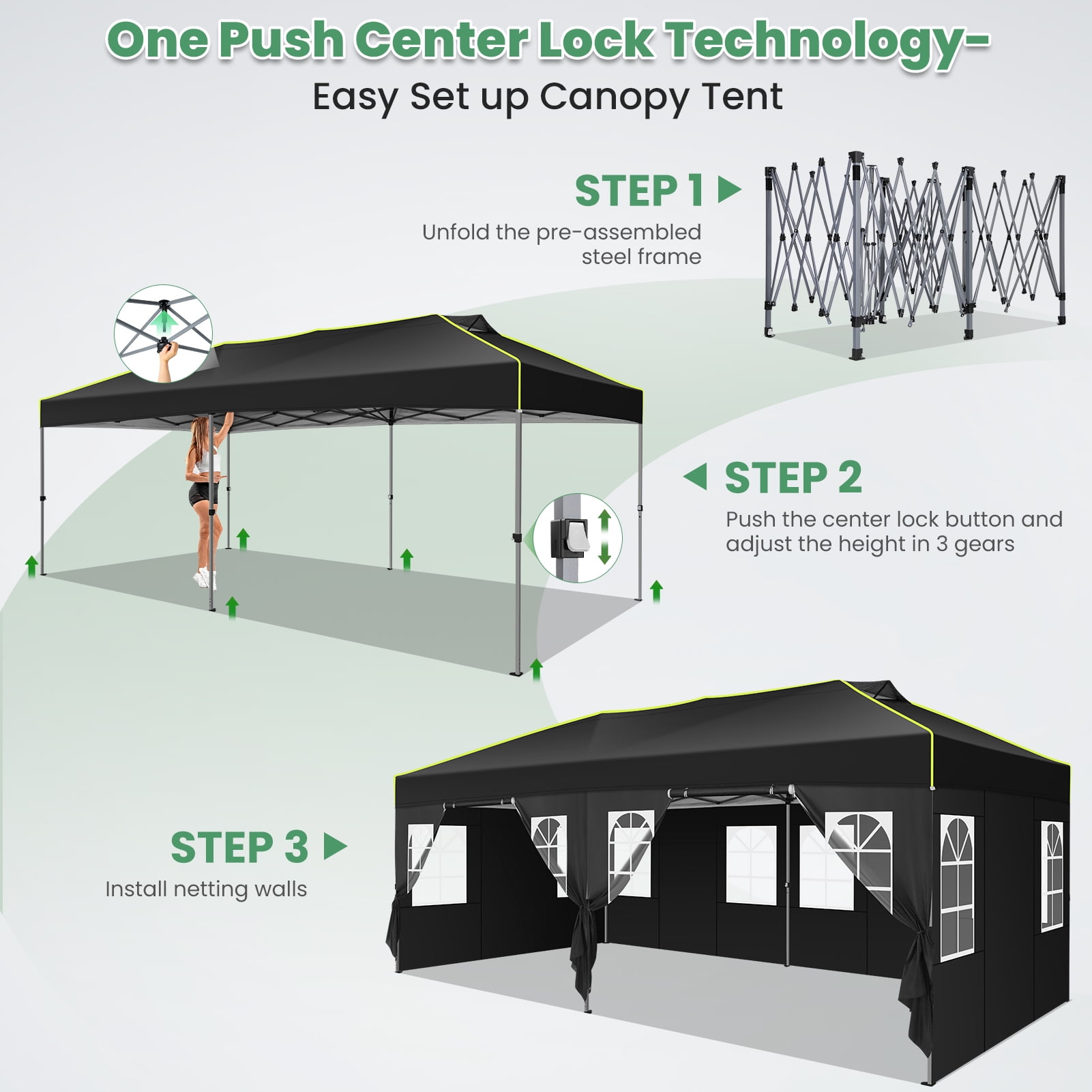 One Push Center Lock Technology-
Easy Set up Canopy Tent

STEP 1
Unfold the pre-assembled steel frame

STEP 2
Push the center lock button and adjust the height in 3 gears

STEP 3
Install netting walls