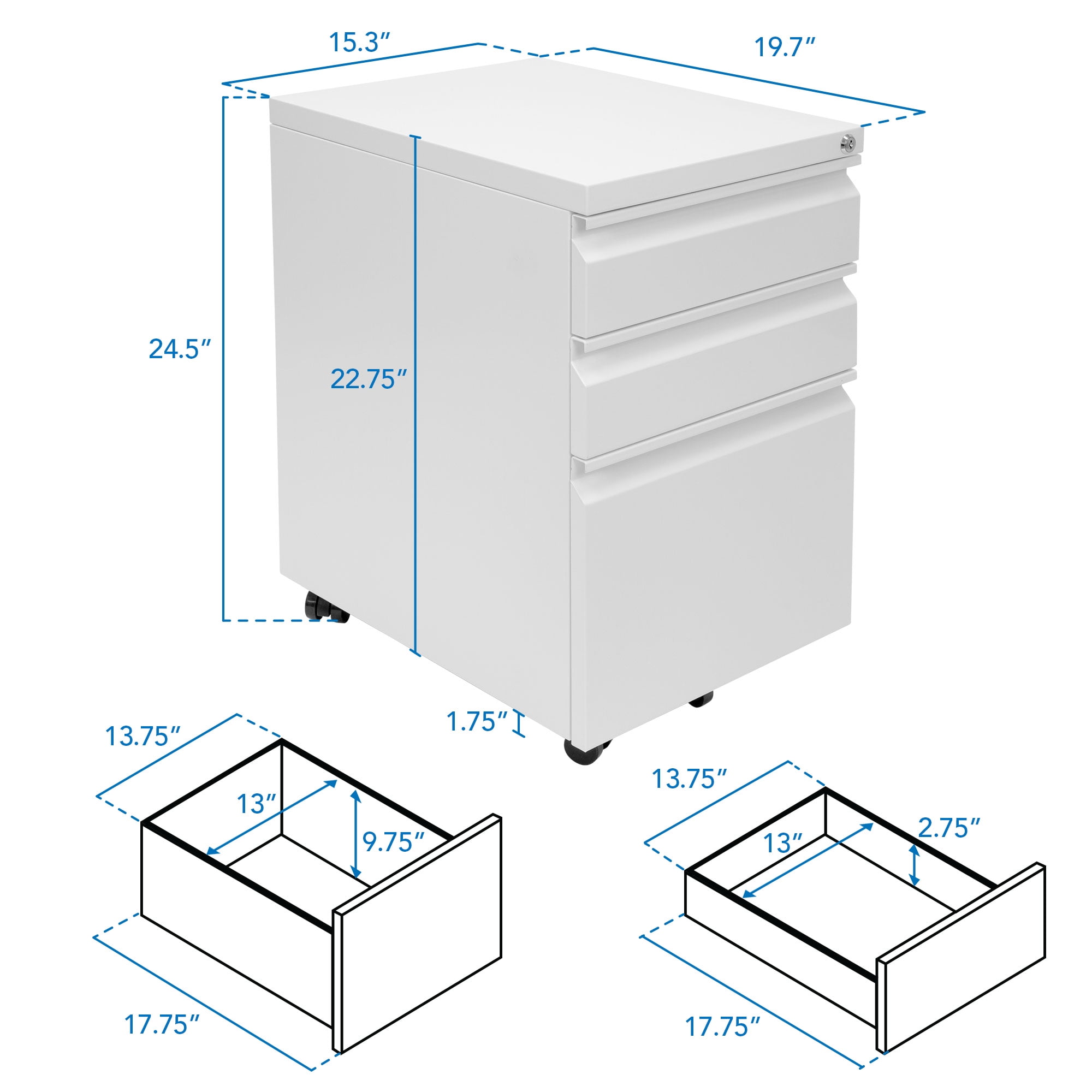 15.3″
19.7″
24.5″
22.75″
1.75″
13.75″
13″
9.75″
17.75″
13.75″
13″
2.75″
17.75″