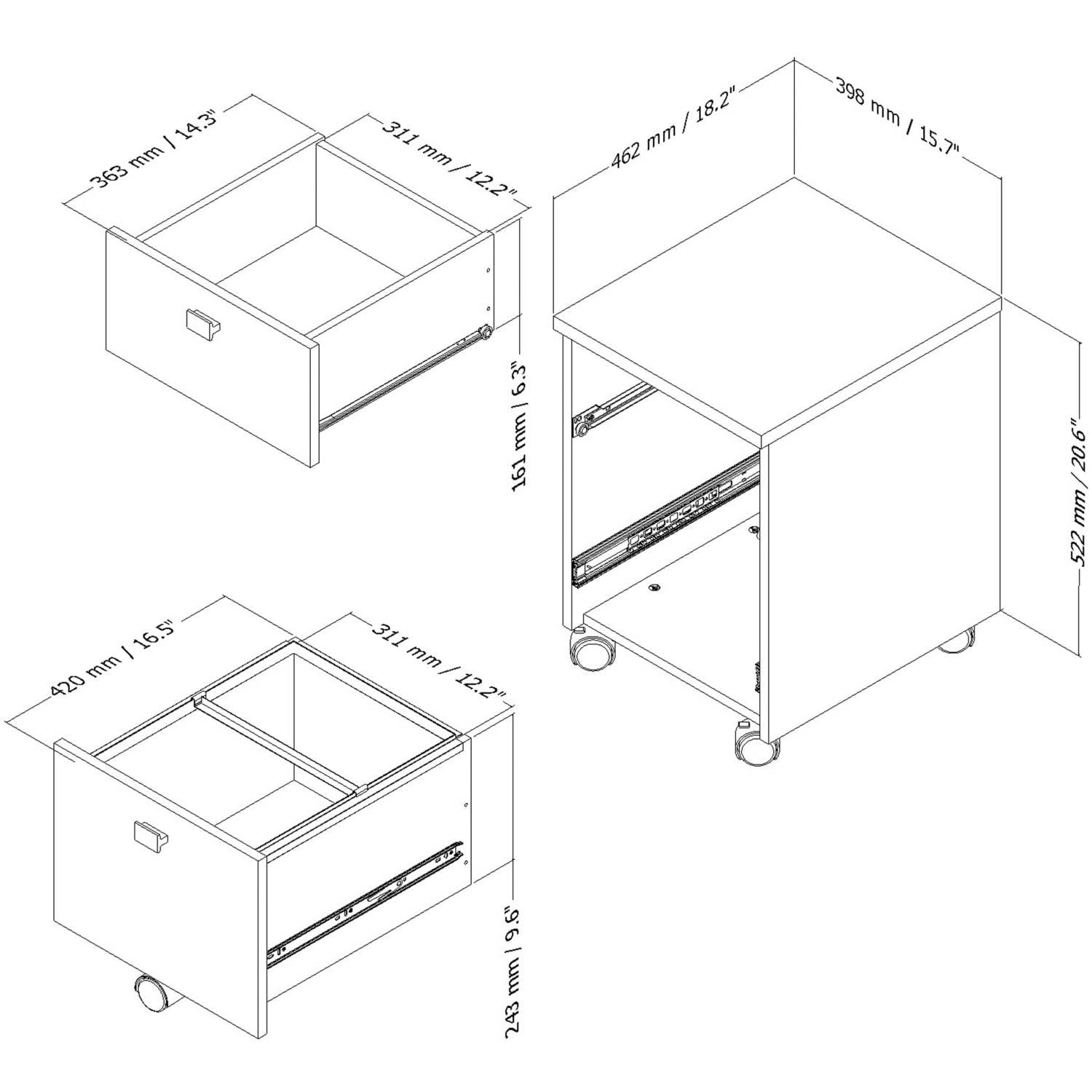 363 mm / 14.3"

311 mm / 12.2"

161 mm / 6.3"

462 mm / 18.2"

398 mm / 15.7"

522 mm / 20.6"

420 mm / 16.5"

311 mm / 12.2"

243 mm / 9.6"