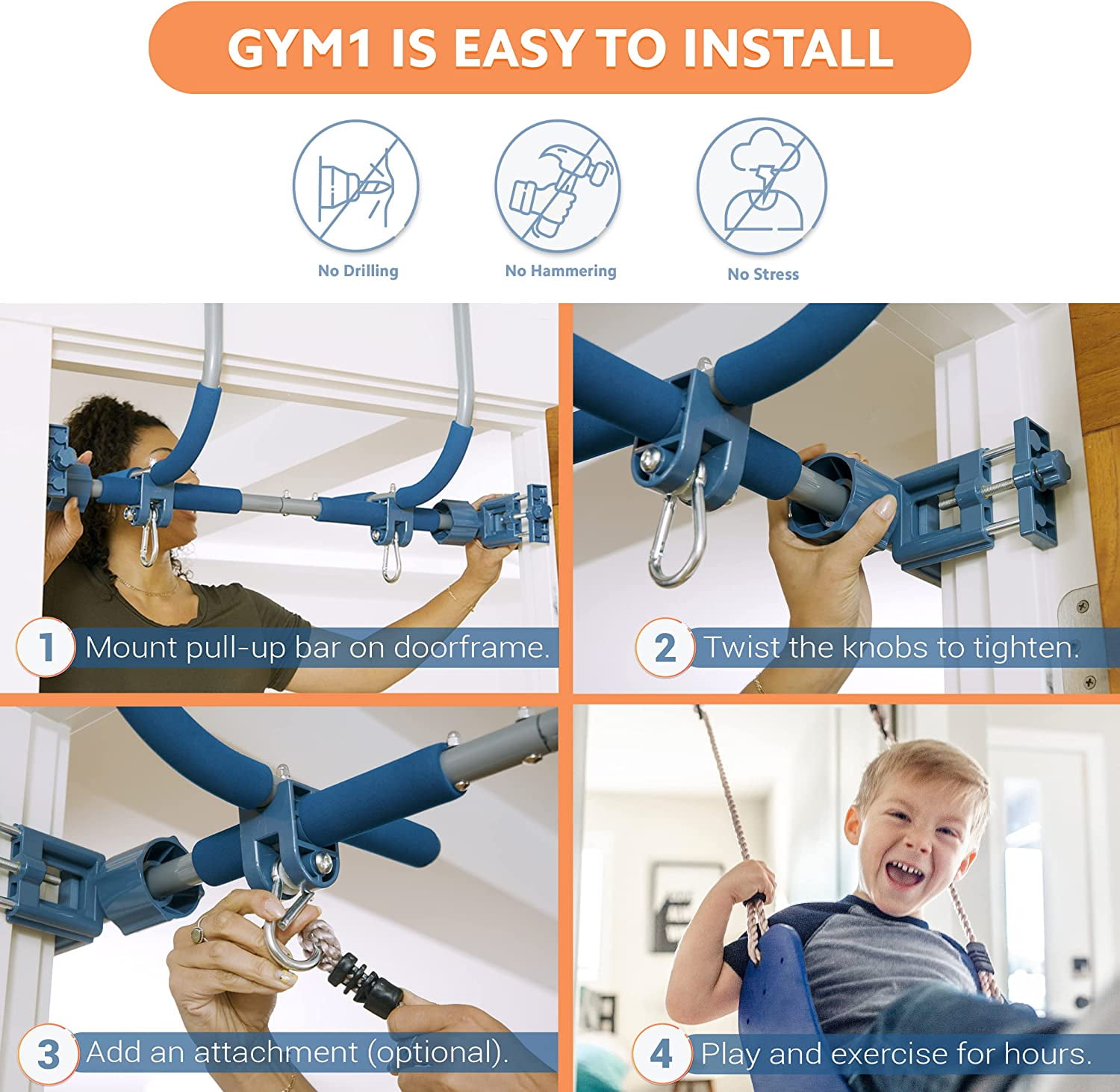 GYM1 IS EASY TO INSTALL

No Drilling

No Hammering

No Stress

1 Mount pull-up bar on doorframe.

2 Twist the knobs to tighten.

3 Add an attachment (optional).

4 Play and exercise for hours.