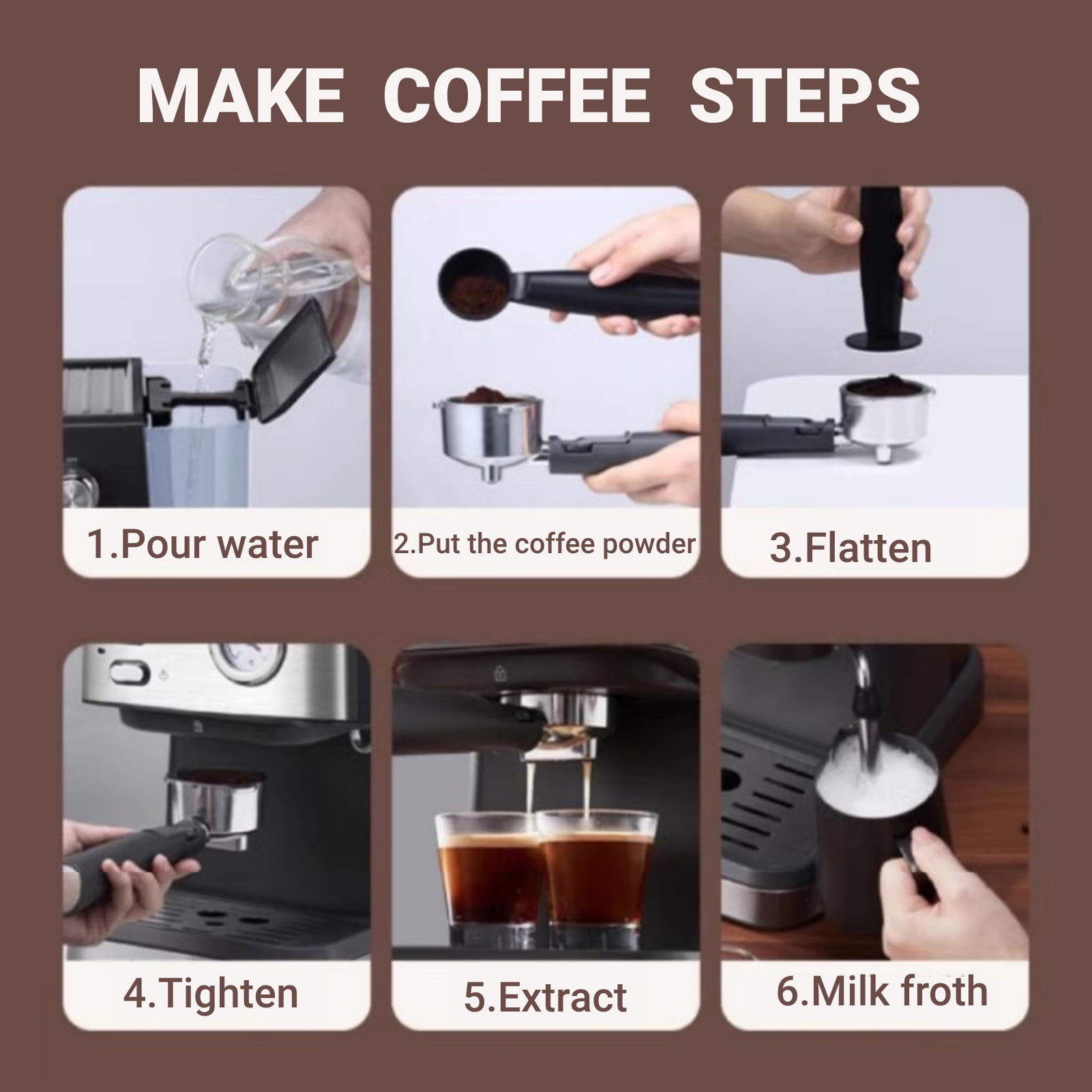 MAKE COFFEE STEPS

1.Pour water

2.Put the coffee powder

3.Flatten

4.Tighten

5.Extract

6.Milk froth