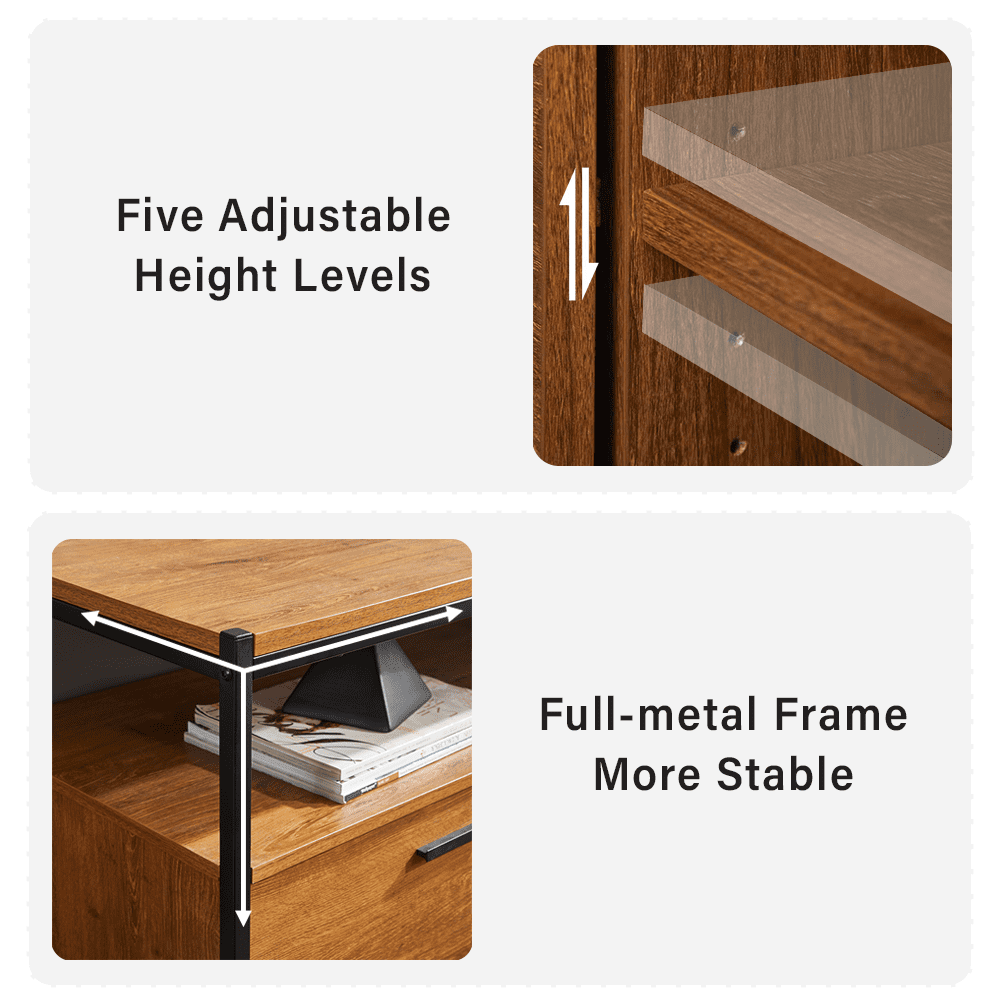 Five Adjustable Height Levels

Full-metal Frame More Stable