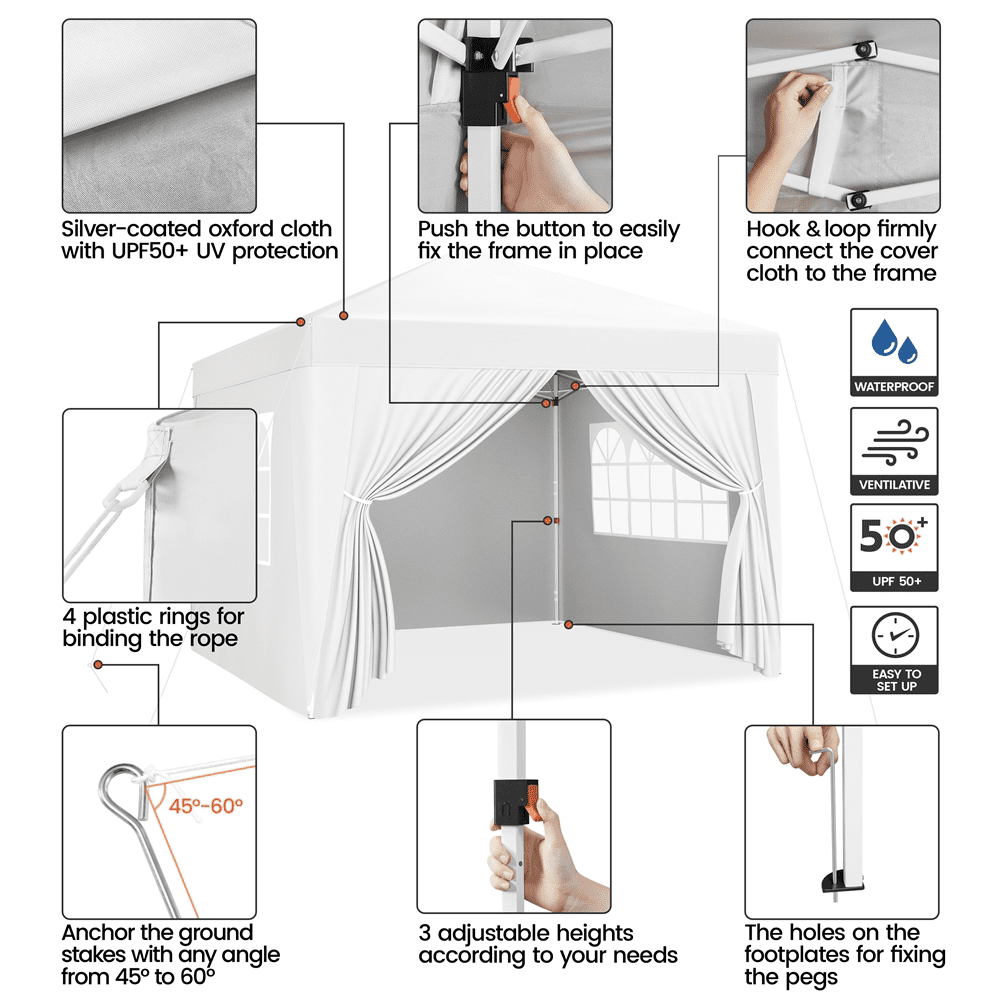 Silver-coated oxford cloth with UPF50+ UV protection

Push the button to easily fix the frame in place

Hook & loop firmly connect the cover cloth to the frame

WATERPROOF

VENTILATIVE

50+

UPF 50+

EASY TO SET UP

4 plastic rings for binding the rope

45º-60º

Anchor the ground stakes with any angle from 45º to 60º

3 adjustable heights according to your needs

The holes on the footplates for fixing the pegs